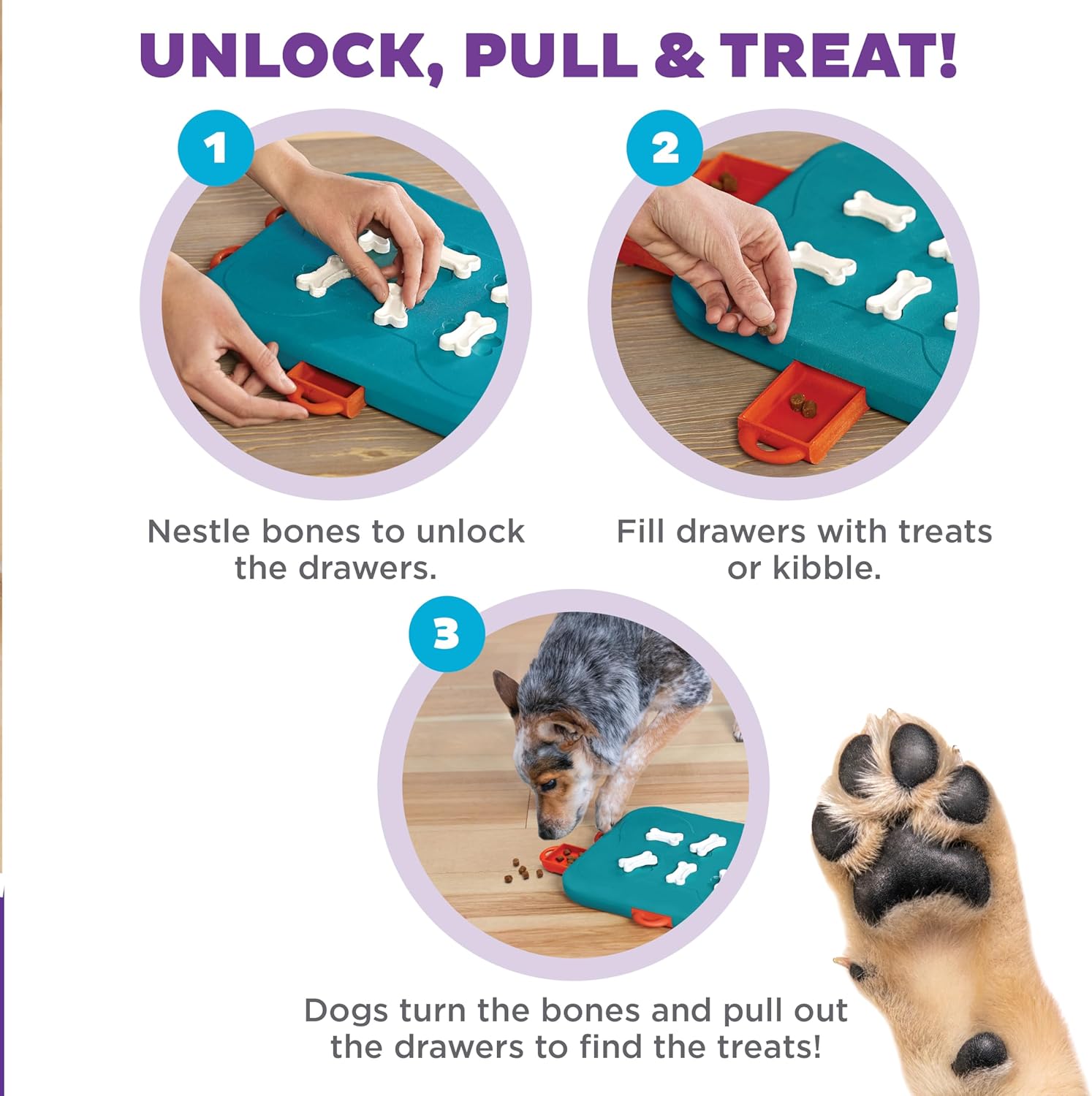 UNLOCK, PULL & TREAT!

1

Nestle bones to unlock the drawers.

2

Fill drawers with treats or kibble.

3

Dogs turn the bones and pull out the drawers to find the treats!