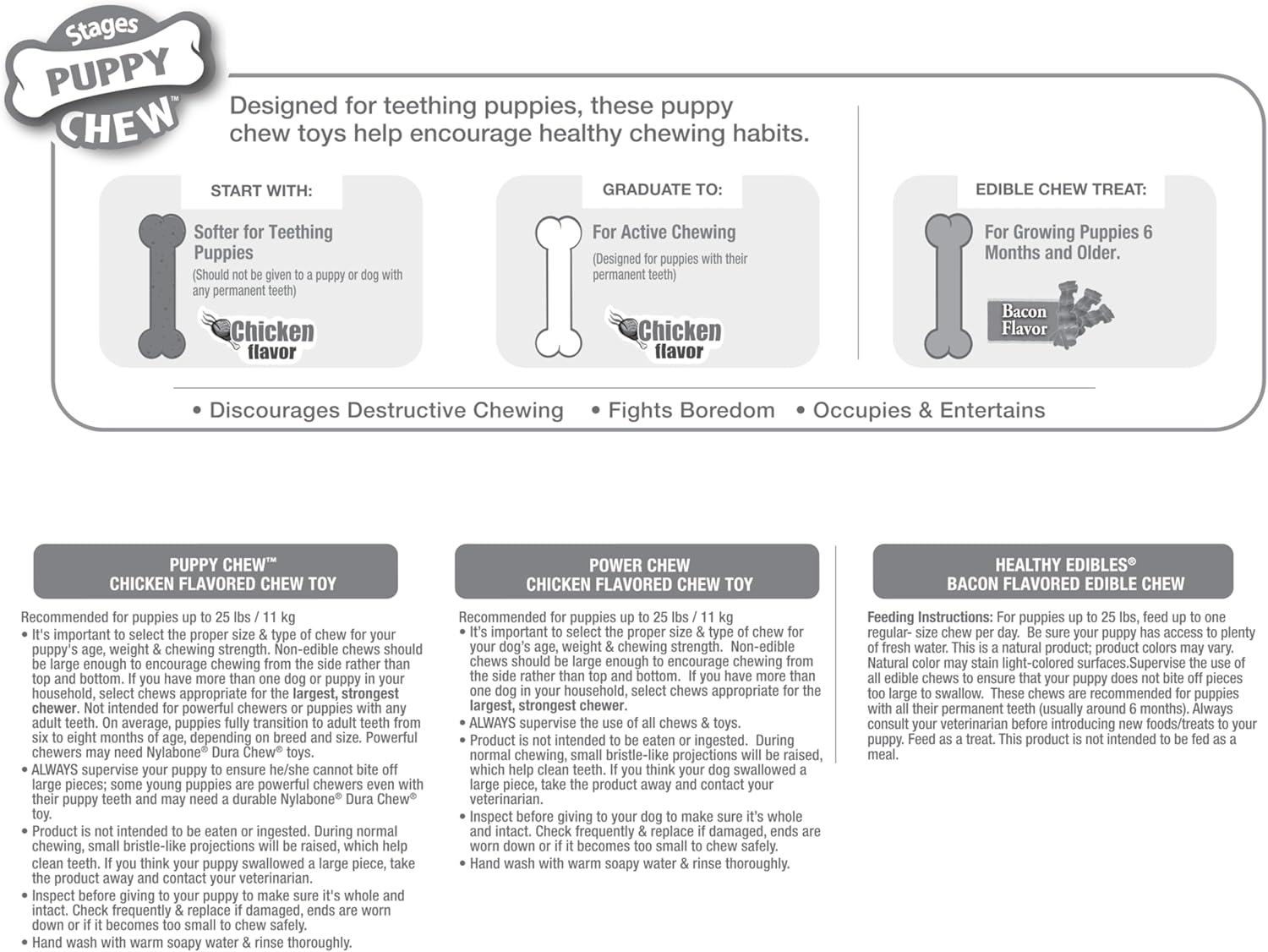 Stages PUPPY CHEW™

Designed for teething puppies, these puppy chew toys help encourage healthy chewing habits.

START WITH:

Softer for Teething Puppies

(Should not be given to a puppy or dog with any permanent teeth)

Chicken flavor

GRADUATE TO:

For Active Chewing

(Designed for puppies with their permanent teeth)

Chicken flavor

EDIBLE CHEW TREAT:

For Growing Puppies 6 Months and Older.

Bacon Flavor

• Discourages Destructive Chewing • Fights Boredom • Occupies & Entertains

PUPPY CHEW™
CHICKEN FLAVORED CHEW TOY

Recommended for puppies up to 25 lbs / 11 kg
• It's important to select the proper size & type of chew for your puppy's age, weight & chewing strength. Non-edible chews should be large enough to encourage chewing from the side rather than top and bottom. If you have more than one dog or puppy in your household, select chews appropriate for the largest, strongest chewer. Not intended for powerful chewers or puppies with any adult teeth. On average, puppies fully transition to adult teeth from six to eight months of age, depending on breed and size. Powerful chewers may need Nylabone® Dura Chew® toys.
• ALWAYS supervise your puppy to ensure he/she cannot bite off large pieces; some young puppies are powerful chewers even with their puppy teeth and may need a durable Nylabone® Dura Chew® toy.
• Product is not intended to be eaten or ingested. During normal chewing, small bristle-like projections will be raised, which help clean teeth. If you think your puppy swallowed a large piece, take the product away and contact your veterinarian.
• Inspect before giving to your puppy to make sure it's whole and intact. Check frequently & replace if damaged, ends are worn down or if it becomes too small to chew safely.
• Hand wash with warm soapy water & rinse thoroughly.

POWER CHEW
CHICKEN FLAVORED CHEW TOY

Recommended for puppies up to 25 lbs / 11 kg
• It's important to select the proper size & type of chew for your dog's age, weight & chewing strength. Non-edible chews should be large enough to encourage chewing from the side rather than top and bottom. If you have more than one dog in your household, select chews appropriate for the largest, strongest chewer.
• ALWAYS supervise the use of all chews & toys.
• Product is not intended to be eaten or ingested. During normal chewing, small bristle-like projections will be raised, which help clean teeth. If you think your dog swallowed a large piece, take the product away and contact your veterinarian.
• Inspect before giving to your dog to make sure it's whole and intact. Check frequently & replace if damaged, ends are worn down or if it becomes too small to chew safely.
• Hand wash with warm soapy water & rinse thoroughly.

HEALTHY EDIBLES®
BACON FLAVORED EDIBLE CHEW

Feeding Instructions: For puppies up to 25 lbs, feed up to one regular- size chew per day. Be sure your puppy has access to plenty of fresh water. This is a natural product; product colors may vary. Natural color may stain light-colored surfaces.Supervise the use of all edible chews to ensure that your puppy does not bite off pieces too large to swallow. These chews are recommended for puppies with all their permanent teeth (usually around 6 months). Always consult your veterinarian before introducing new foods/treats to your puppy. Feed as a treat. This product is not intended to be fed as a meal.