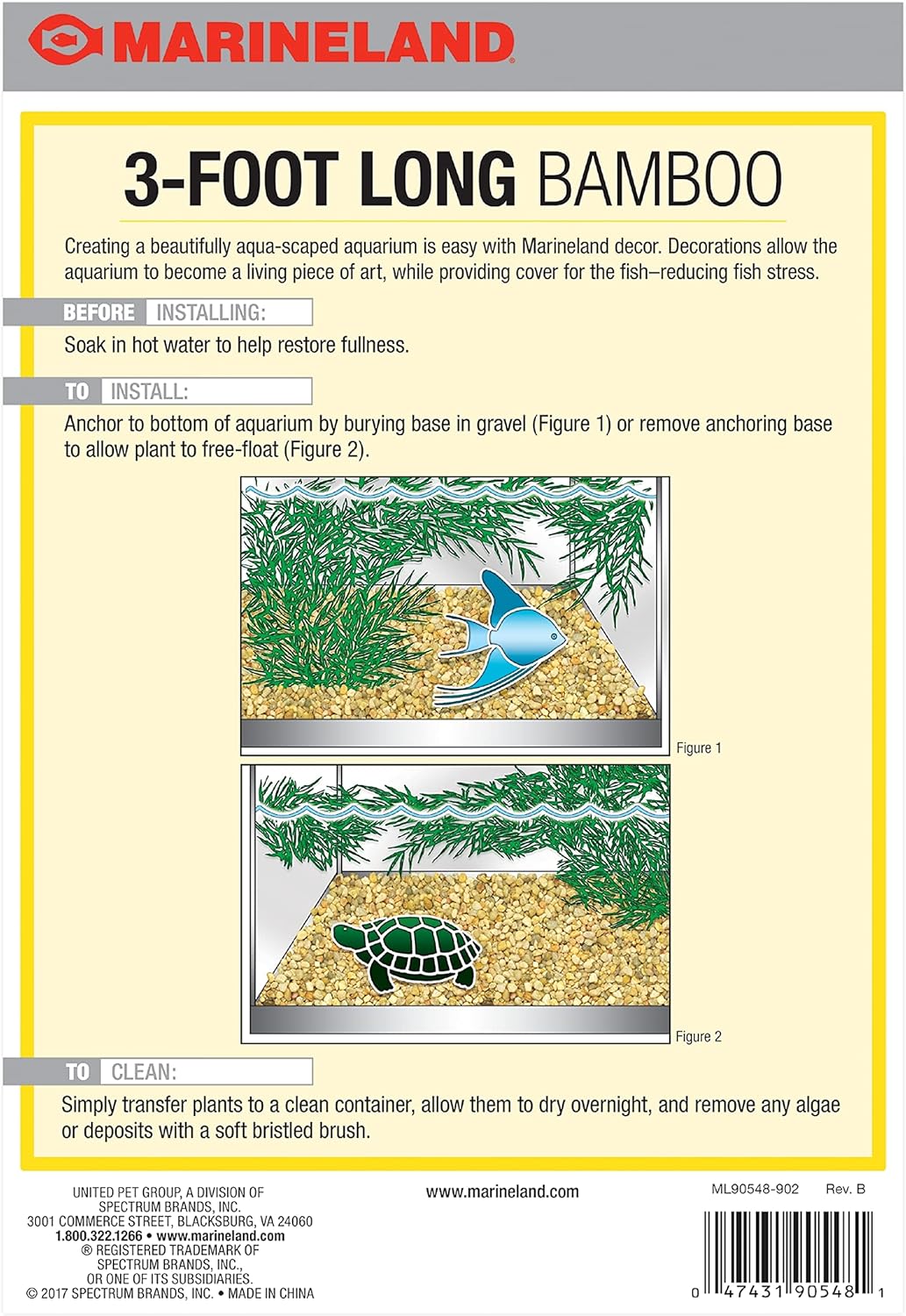 MARINELAND

3-FOOT LONG BAMBOO

Creating a beautifully aqua-scaped aquarium is easy with Marineland decor. Decorations allow the aquarium to become a living piece of art, while providing cover for the fish–reducing fish stress.

BEFORE INSTALLING:

Soak in hot water to help restore fullness.

TO INSTALL:

Anchor to bottom of aquarium by burying base in gravel (Figure 1) or remove anchoring base to allow plant to free-float (Figure 2).

Figure 1

Figure 2

TO CLEAN:

Simply transfer plants to a clean container, allow them to dry overnight, and remove any algae or deposits with a soft bristled brush.

UNITED PET GROUP, A DIVISION OF SPECTRUM BRANDS, INC.
3001 COMMERCE STREET, BLACKSBURG, VA 24060
1.800.322.1266 • www.marineland.com
® REGISTERED TRADEMARK OF SPECTRUM BRANDS, INC., OR ONE OF ITS SUBSIDIARIES.
© 2017 SPECTRUM BRANDS, INC. • MADE IN CHINA

www.marineland.com

ML90548-902 Rev. B

0 47431 90548 1