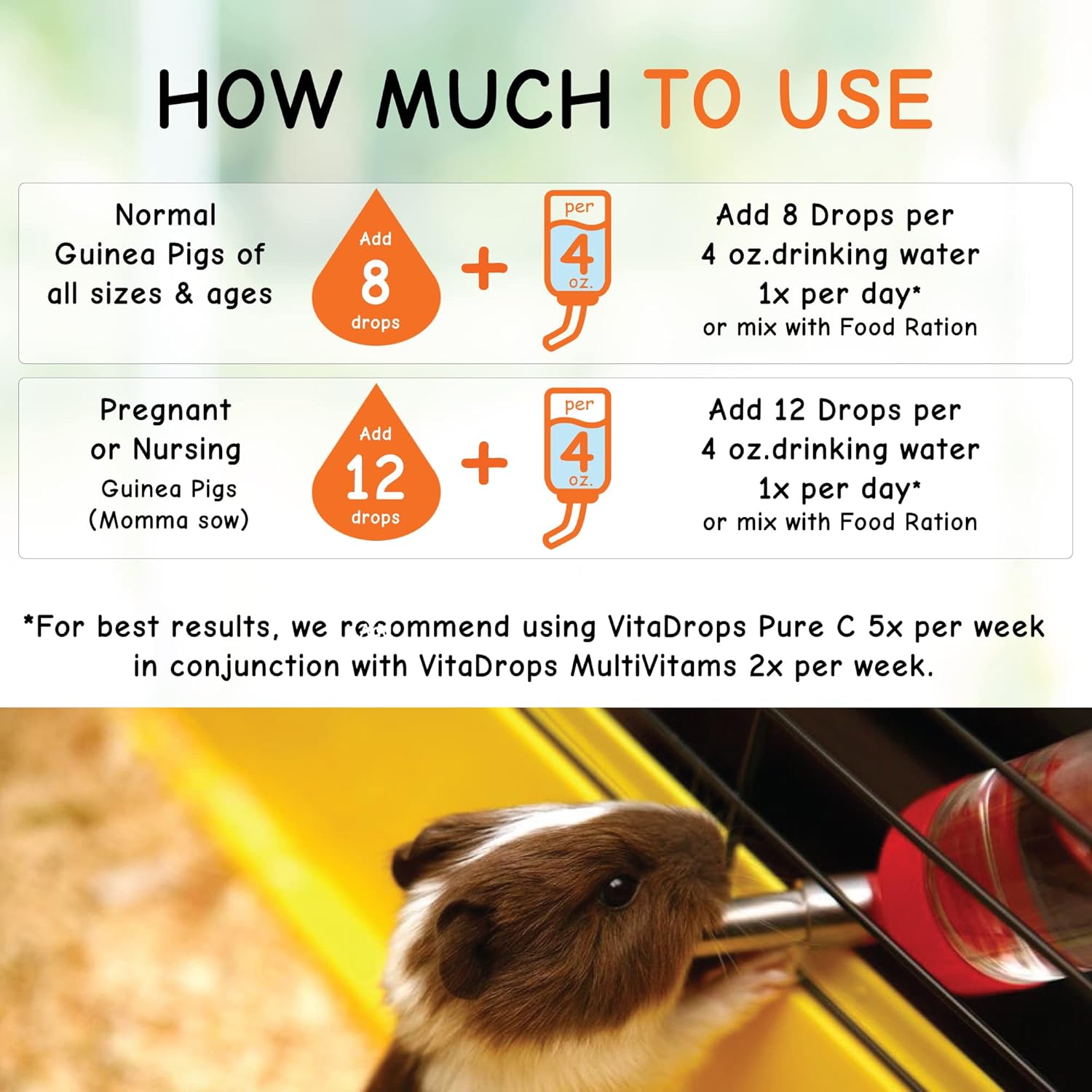 HOW MUCH TO USE

Normal Guinea Pigs of all sizes & ages

Add 8 drops + per 4 oz.

Add 8 Drops per 4 oz.drinking water 1x per day* or mix with Food Ration

Pregnant or Nursing Guinea Pigs (Momma sow)

Add 12 drops + per 4 oz.

Add 12 Drops per 4 oz.drinking water 1x per day* or mix with Food Ration

*For best results, we recommend using VitaDrops Pure C 5x per week in conjunction with VitaDrops MultiVitams 2x per week.