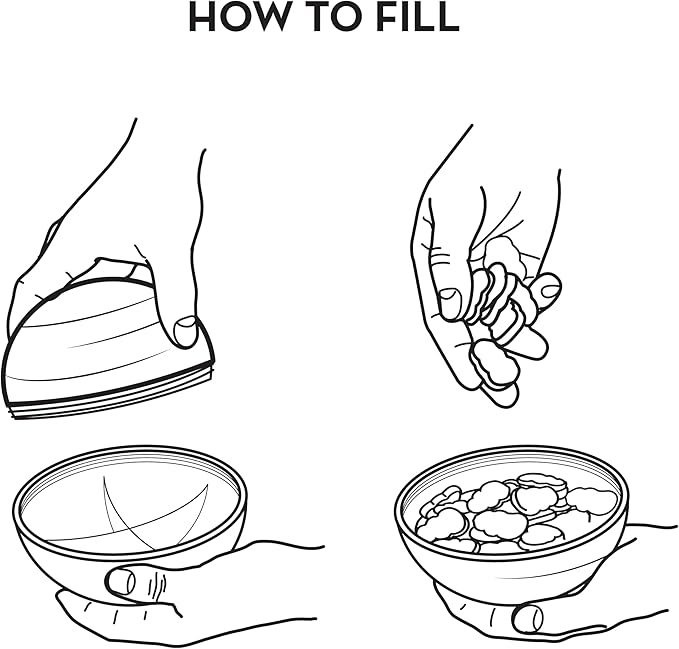 HOW TO FILL