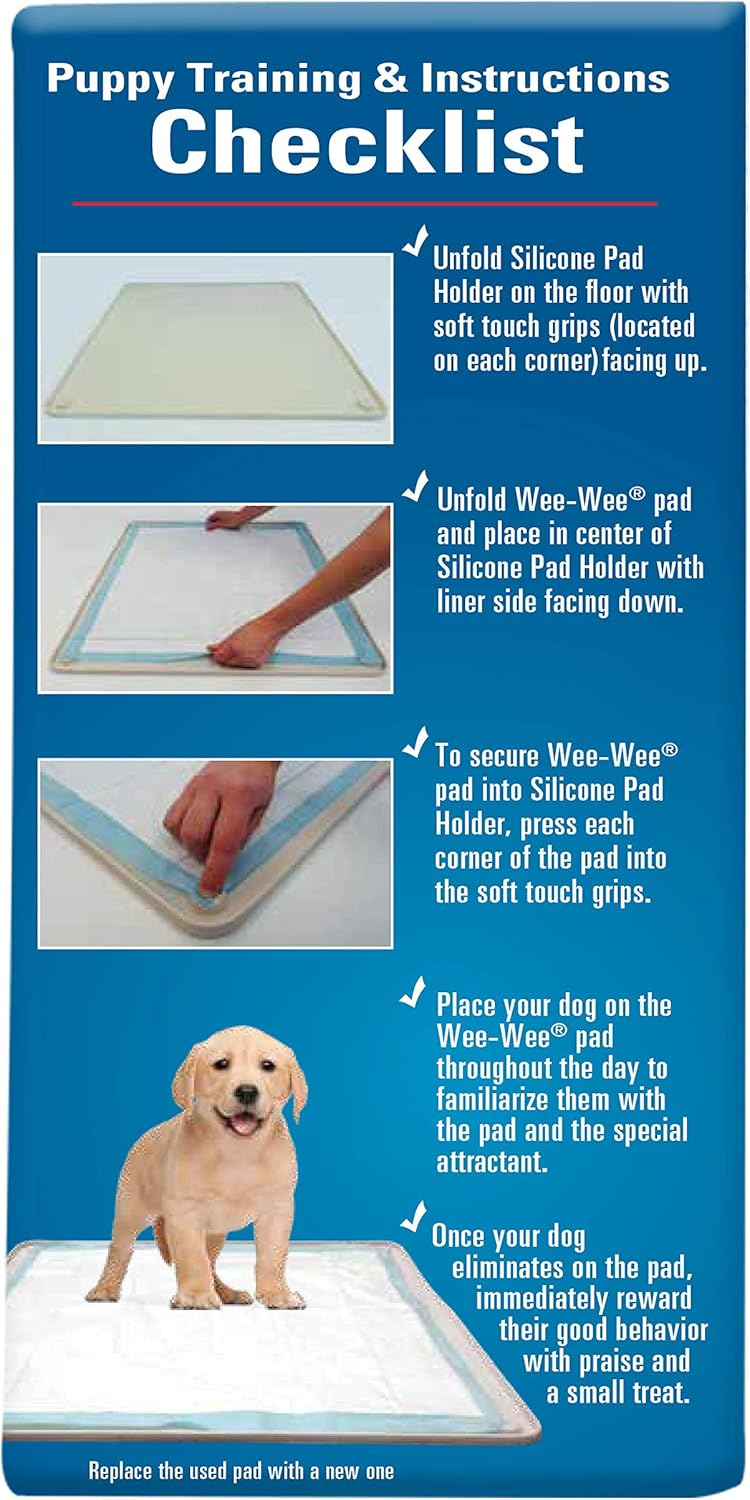 Puppy Training & Instructions
Checklist

✓ Unfold Silicone Pad Holder on the floor with soft touch grips (located on each corner) facing up.

✓ Unfold Wee-Wee® pad and place in center of Silicone Pad Holder with liner side facing down.

✓ To secure Wee-Wee® pad into Silicone Pad Holder, press each corner of the pad into the soft touch grips.

✓ Place your dog on the Wee-Wee® pad throughout the day to familiarize them with the pad and the special attractant.

✓ Once your dog eliminates on the pad, immediately reward their good behavior with praise and a small treat.

Replace the used pad with a new one