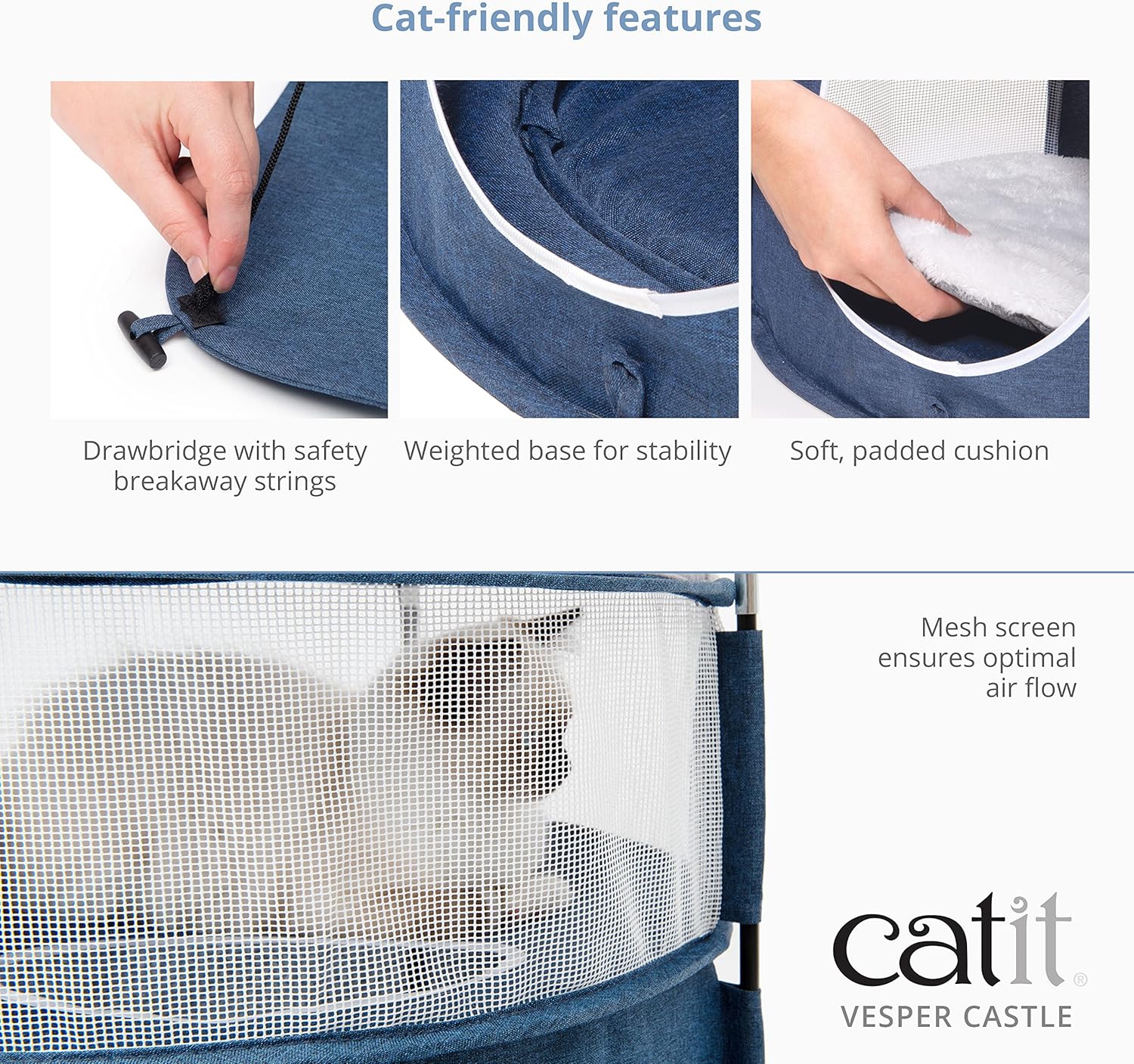 Cat-friendly features

Drawbridge with safety breakaway strings

Weighted base for stability

Soft, padded cushion

Mesh screen ensures optimal air flow

catit®
VESPER CASTLE