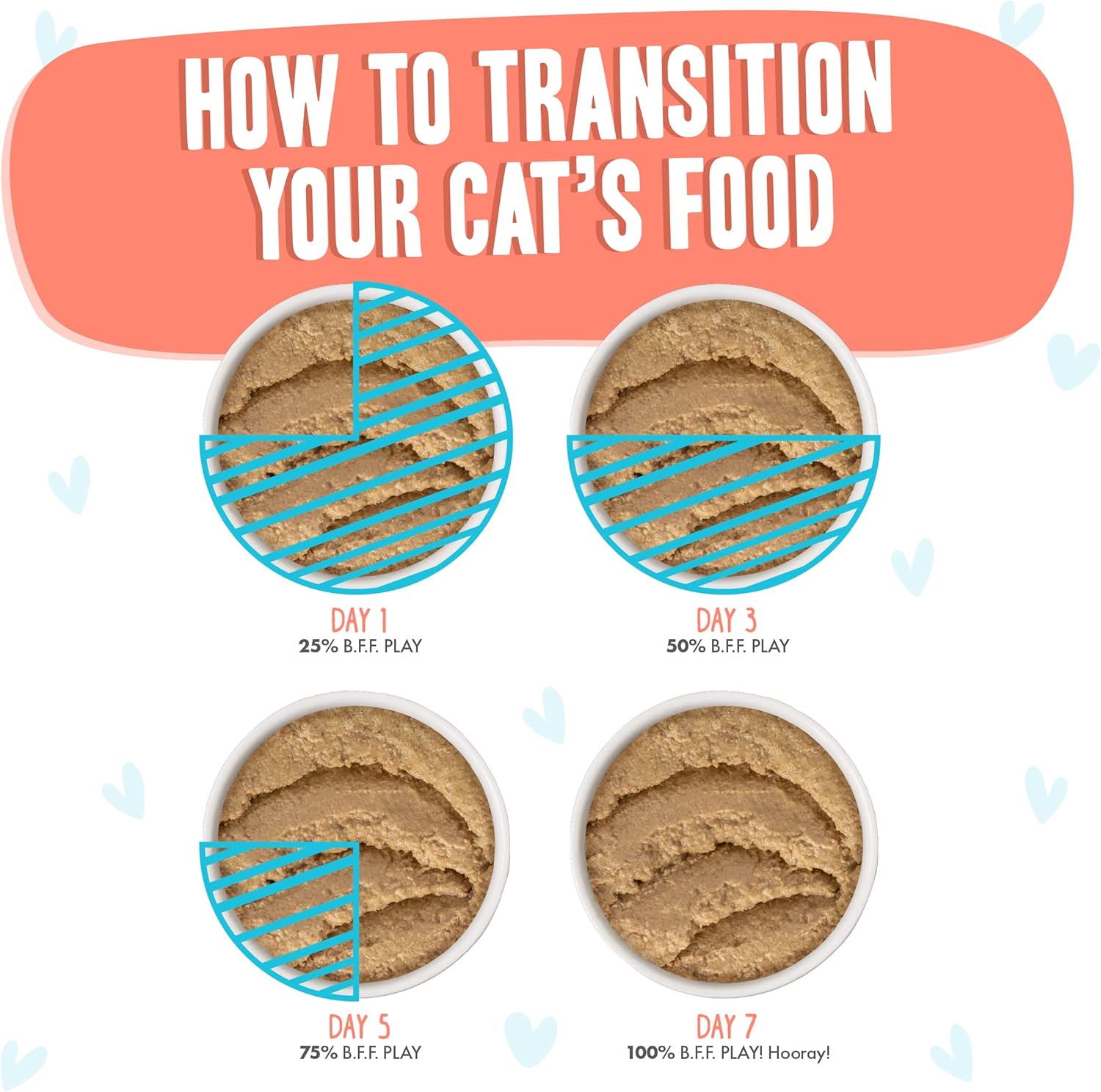 HOW TO TRANSITION YOUR CAT'S FOOD

DAY 1
25% B.F.F. PLAY

DAY 3
50% B.F.F. PLAY

DAY 5
75% B.F.F. PLAY

DAY 7
100% B.F.F. PLAY! Hooray!