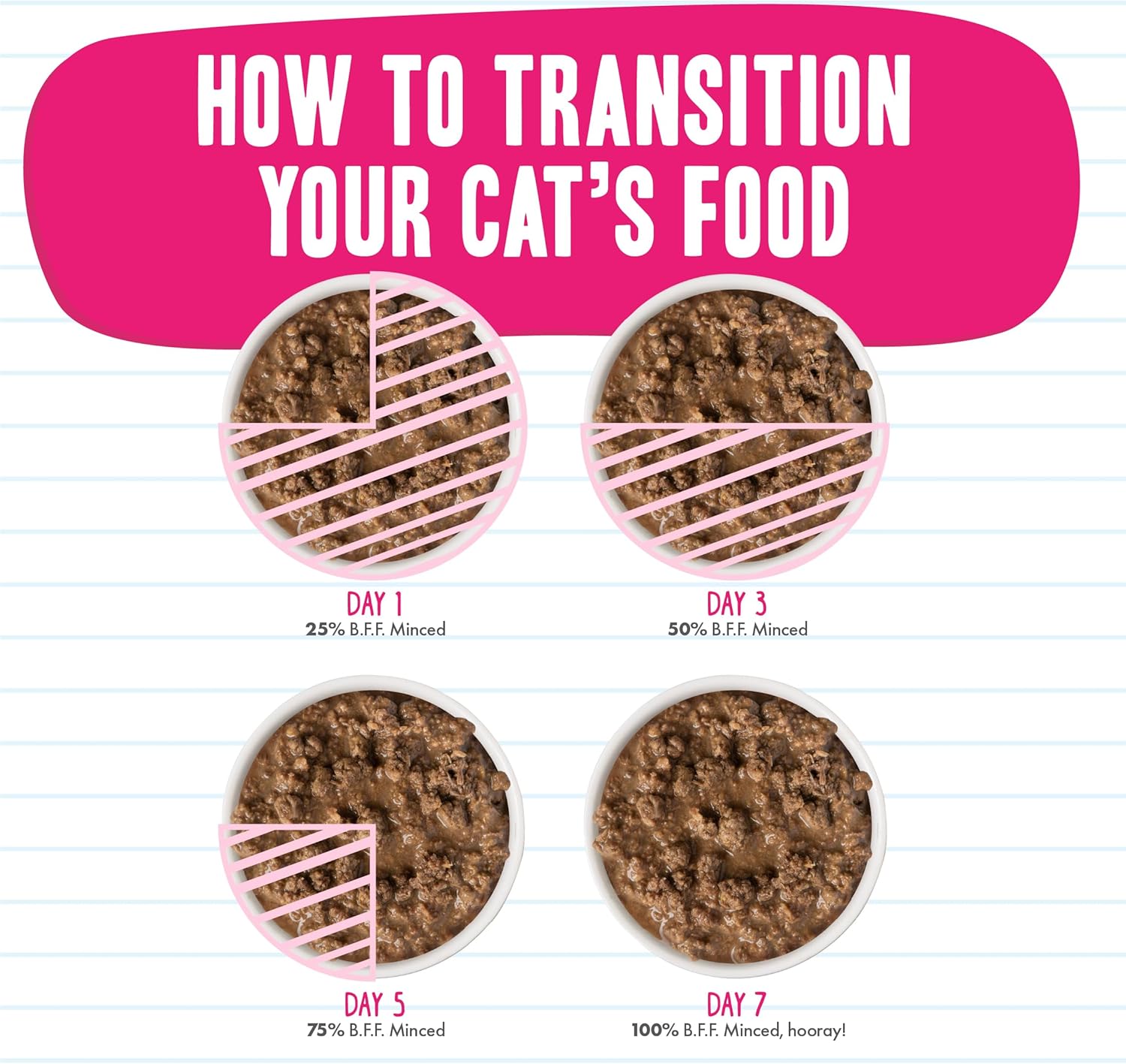 HOW TO TRANSITION YOUR CAT'S FOOD

DAY 1
25% B.F.F. Minced

DAY 3
50% B.F.F. Minced

DAY 5
75% B.F.F. Minced

DAY 7
100% B.F.F. Minced, hooray!