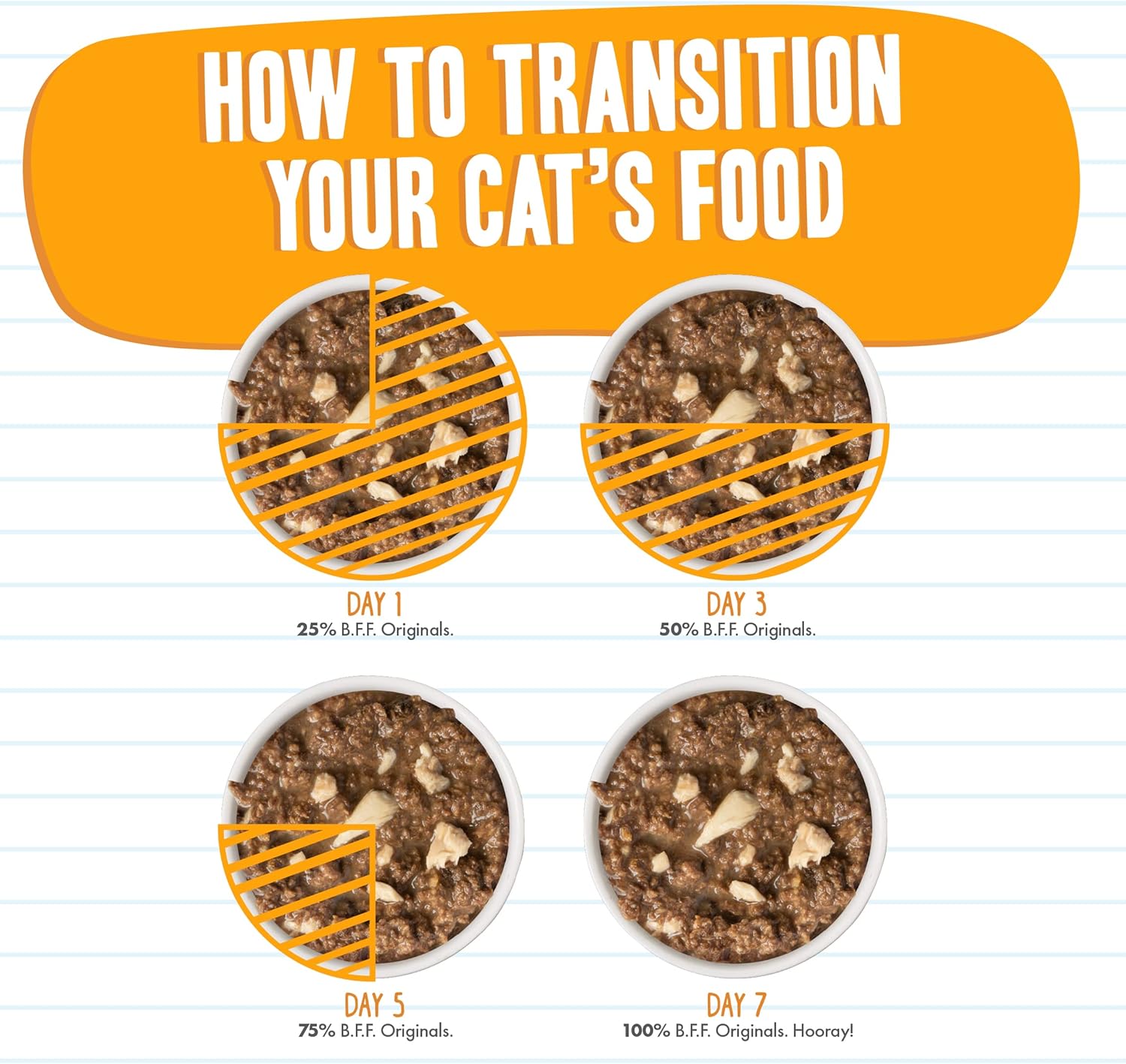 HOW TO TRANSITION YOUR CAT'S FOOD

DAY 1
25% B.F.F. Originals.

DAY 3
50% B.F.F. Originals.

DAY 5
75% B.F.F. Originals.

DAY 7
100% B.F.F. Originals. Hooray!