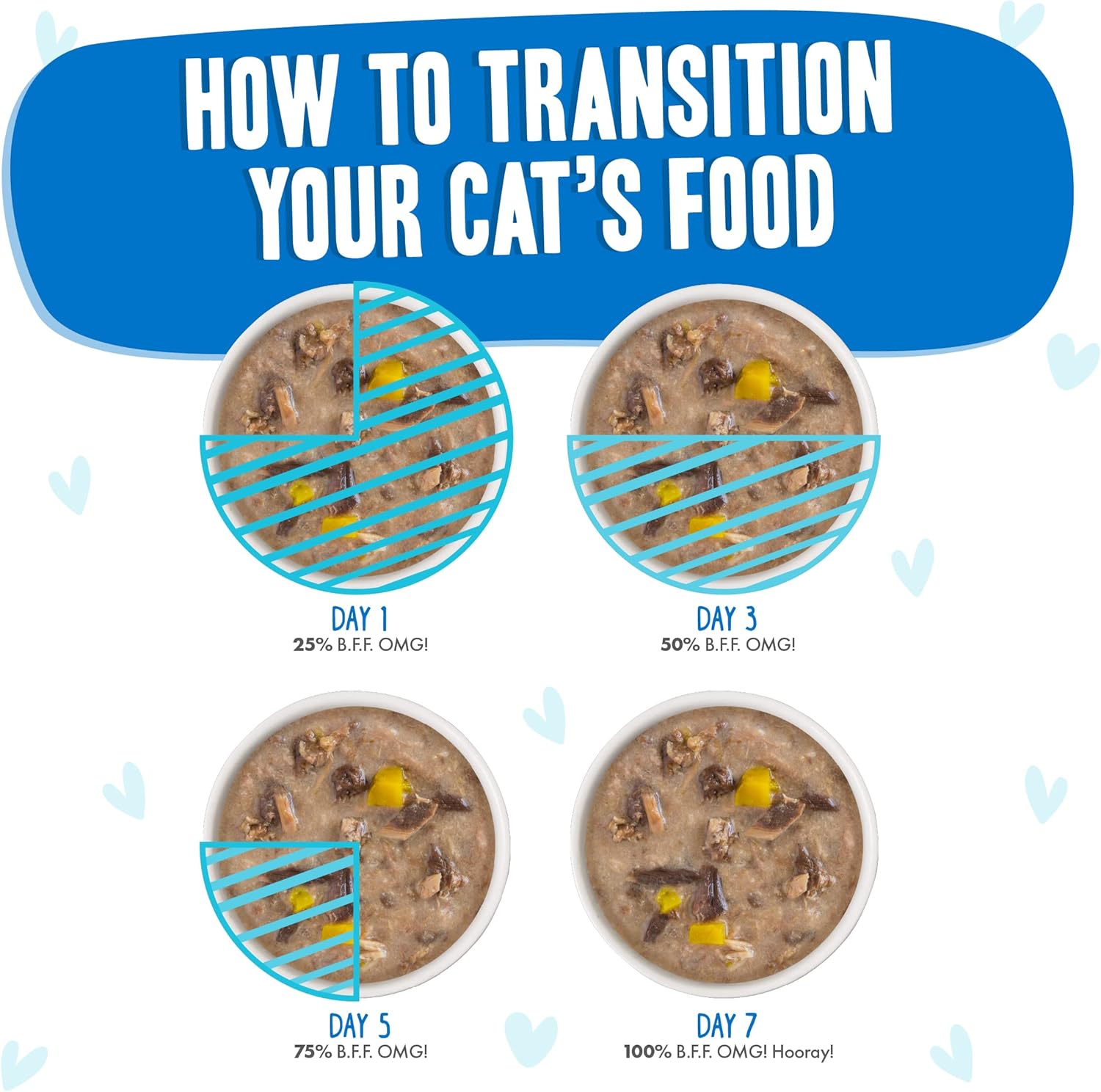 HOW TO TRANSITION YOUR CAT'S FOOD

DAY 1
25% B.F.F. OMG!

DAY 3
50% B.F.F. OMG!

DAY 5
75% B.F.F. OMG!

DAY 7
100% B.F.F. OMG! Hooray!