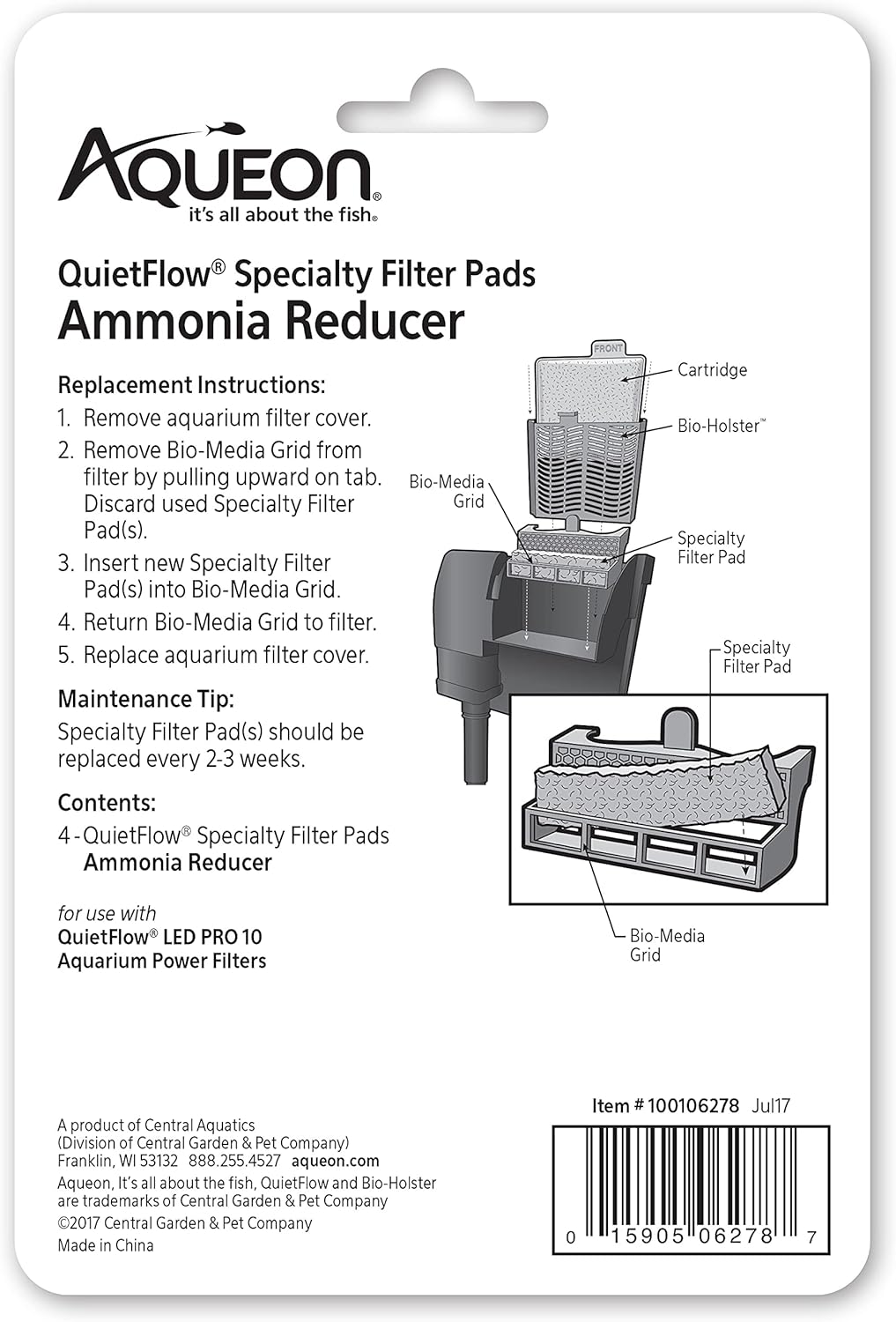 AQUEON®
it's all about the fish®

QuietFlow® Specialty Filter Pads
Ammonia Reducer

Replacement Instructions:
1. Remove aquarium filter cover.
2. Remove Bio-Media Grid from filter by pulling upward on tab. Discard used Specialty Filter Pad(s).
3. Insert new Specialty Filter Pad(s) into Bio-Media Grid.
4. Return Bio-Media Grid to filter.
5. Replace aquarium filter cover.

Maintenance Tip:
Specialty Filter Pad(s) should be replaced every 2-3 weeks.

Contents:
4 - QuietFlow® Specialty Filter Pads Ammonia Reducer

for use with
QuietFlow® LED PRO 10 Aquarium Power Filters

FRONT
Cartridge
Bio-Holster™
Bio-Media Grid
Specialty Filter Pad
Specialty Filter Pad
Bio-Media Grid

Item # 100106278 Jul17

A product of Central Aquatics
(Division of Central Garden & Pet Company)
Franklin, WI 53132 888.255.4527 aqueon.com
Aqueon, It's all about the fish, QuietFlow and Bio-Holster are trademarks of Central Garden & Pet Company
©2017 Central Garden & Pet Company
Made in China

0 15905 06278 7