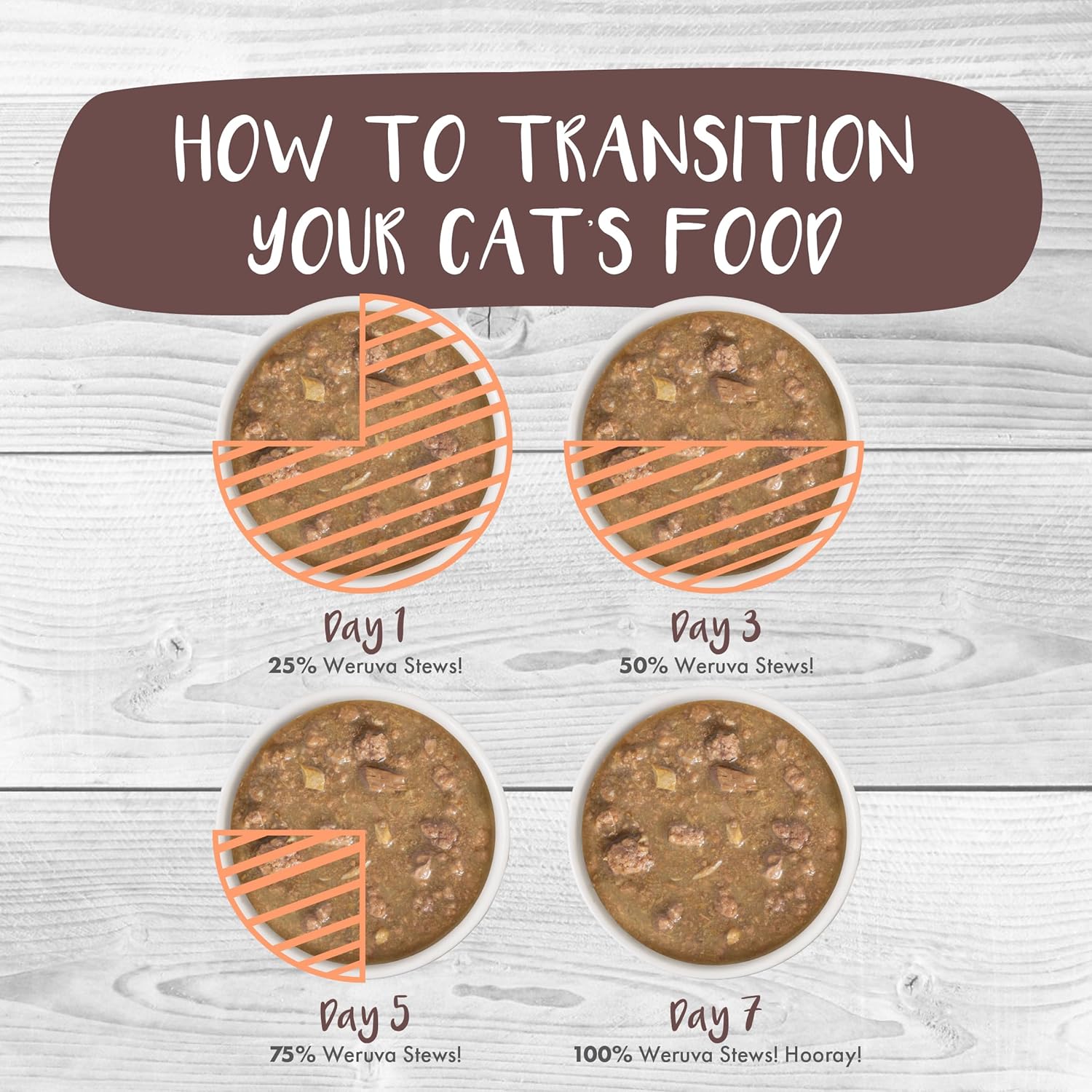 HOW TO TRANSITION YOUR CAT'S FOOD

Day 1
25% Weruva Stews!

Day 3
50% Weruva Stews!

Day 5
75% Weruva Stews!

Day 7
100% Weruva Stews! Hooray!