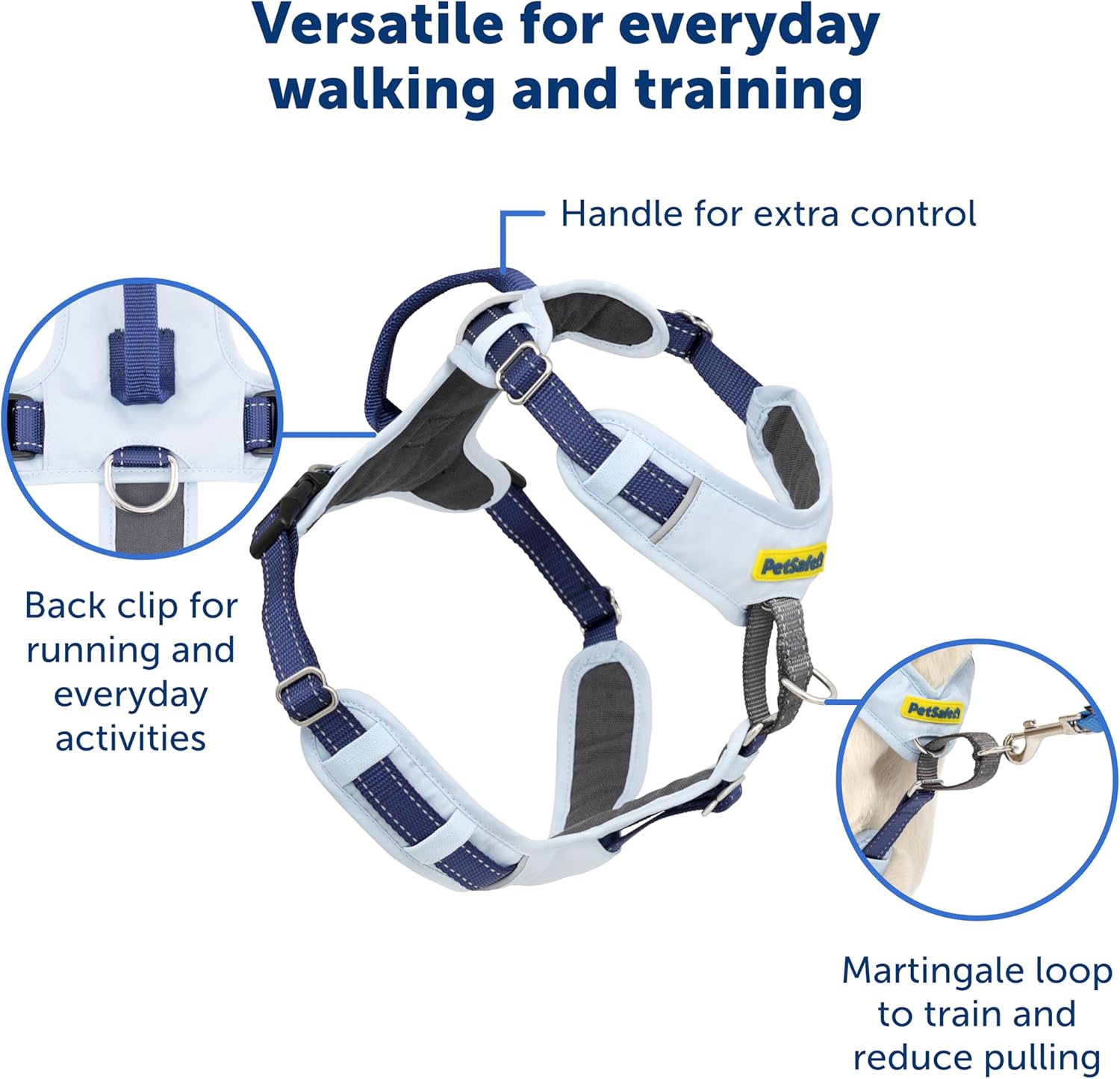 Versatile for everyday walking and training

Handle for extra control

Back clip for running and everyday activities

PetSafe

PetSafe

Martingale loop to train and reduce pulling