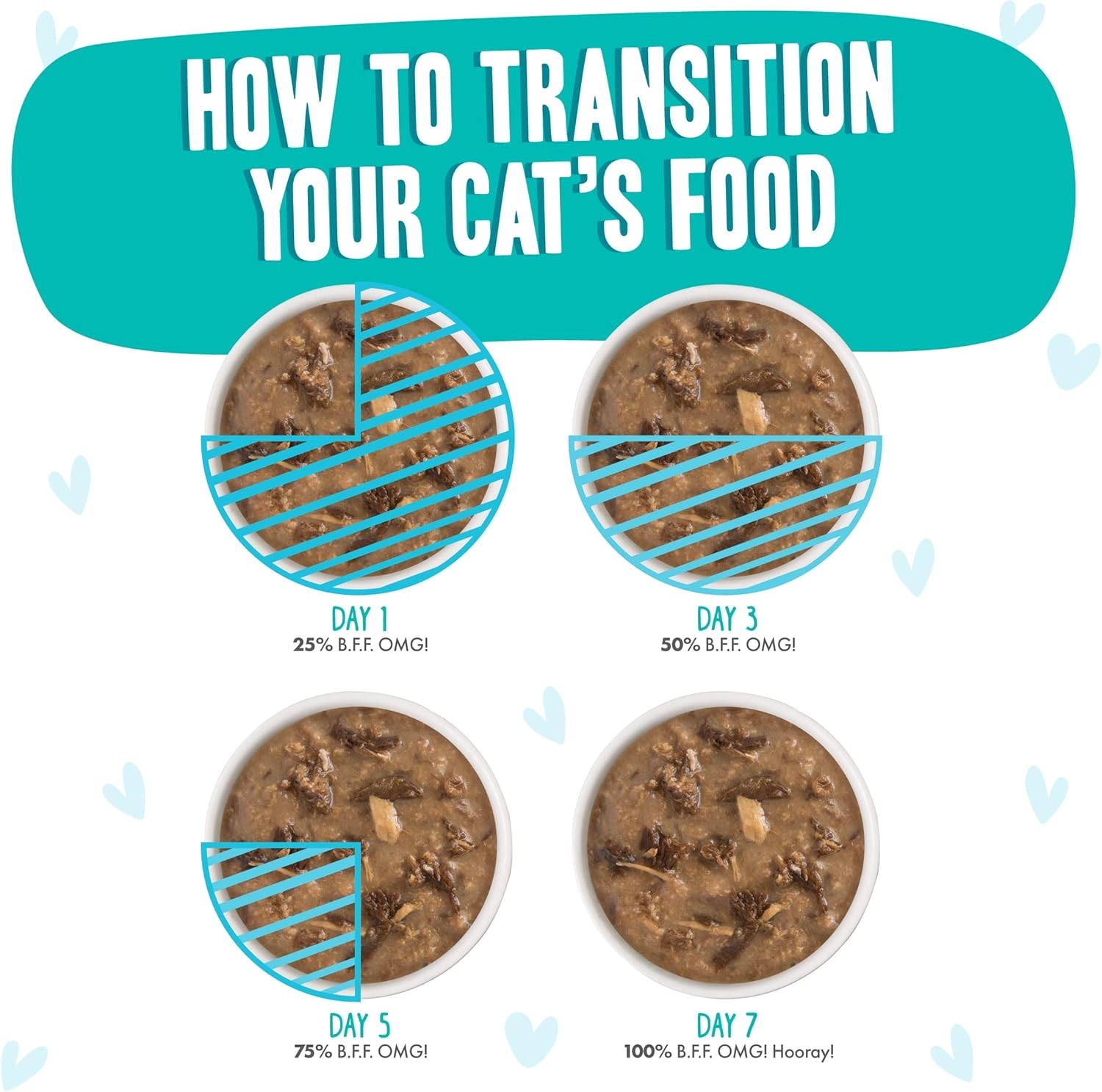 HOW TO TRANSITION YOUR CAT'S FOOD

DAY 1
25% B.F.F. OMG!

DAY 3
50% B.F.F. OMG!

DAY 5
75% B.F.F. OMG!

DAY 7
100% B.F.F. OMG! Hooray!