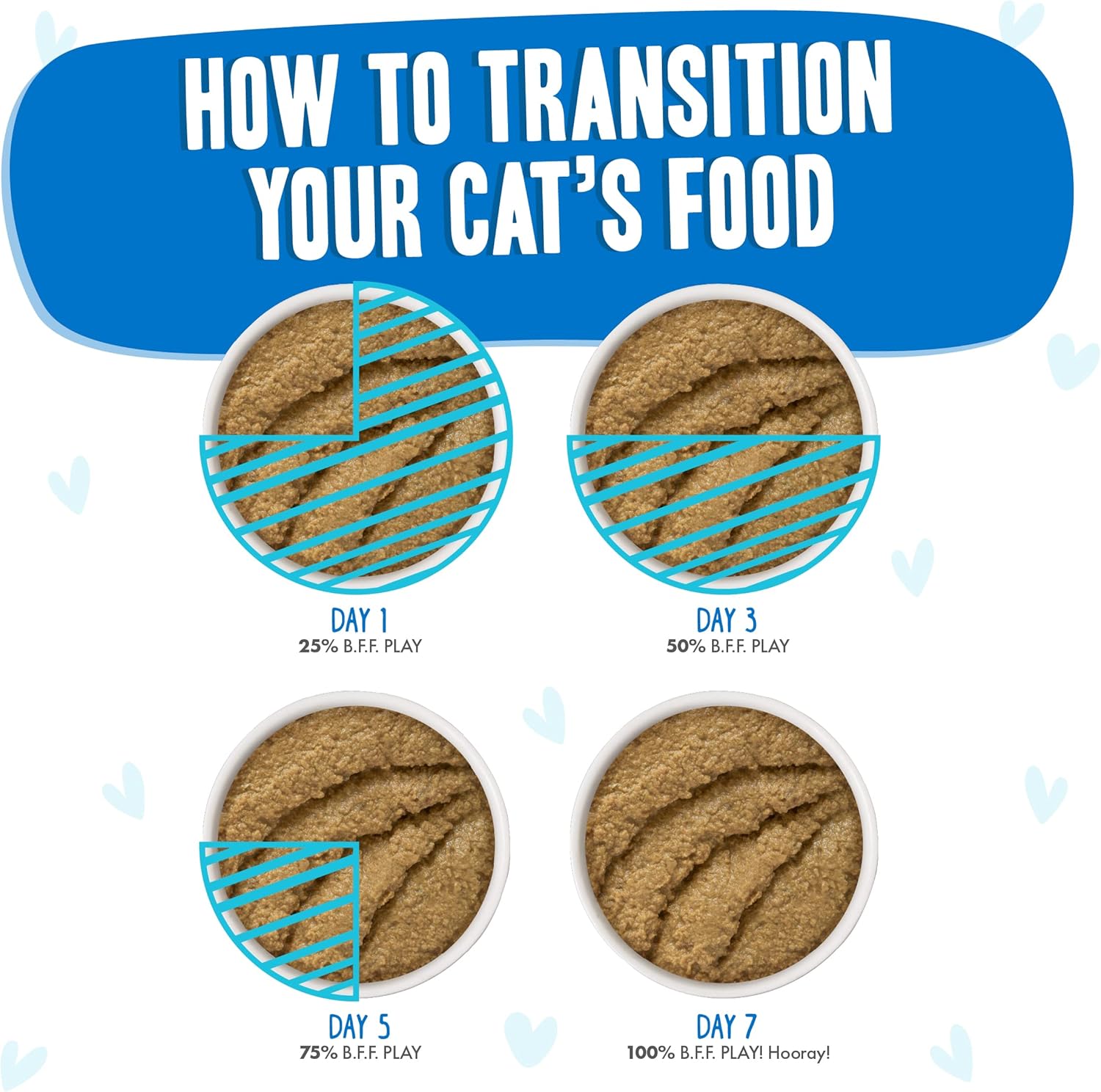 HOW TO TRANSITION YOUR CAT'S FOOD

DAY 1
25% B.F.F. PLAY

DAY 3
50% B.F.F. PLAY

DAY 5
75% B.F.F. PLAY

DAY 7
100% B.F.F. PLAY! Hooray!