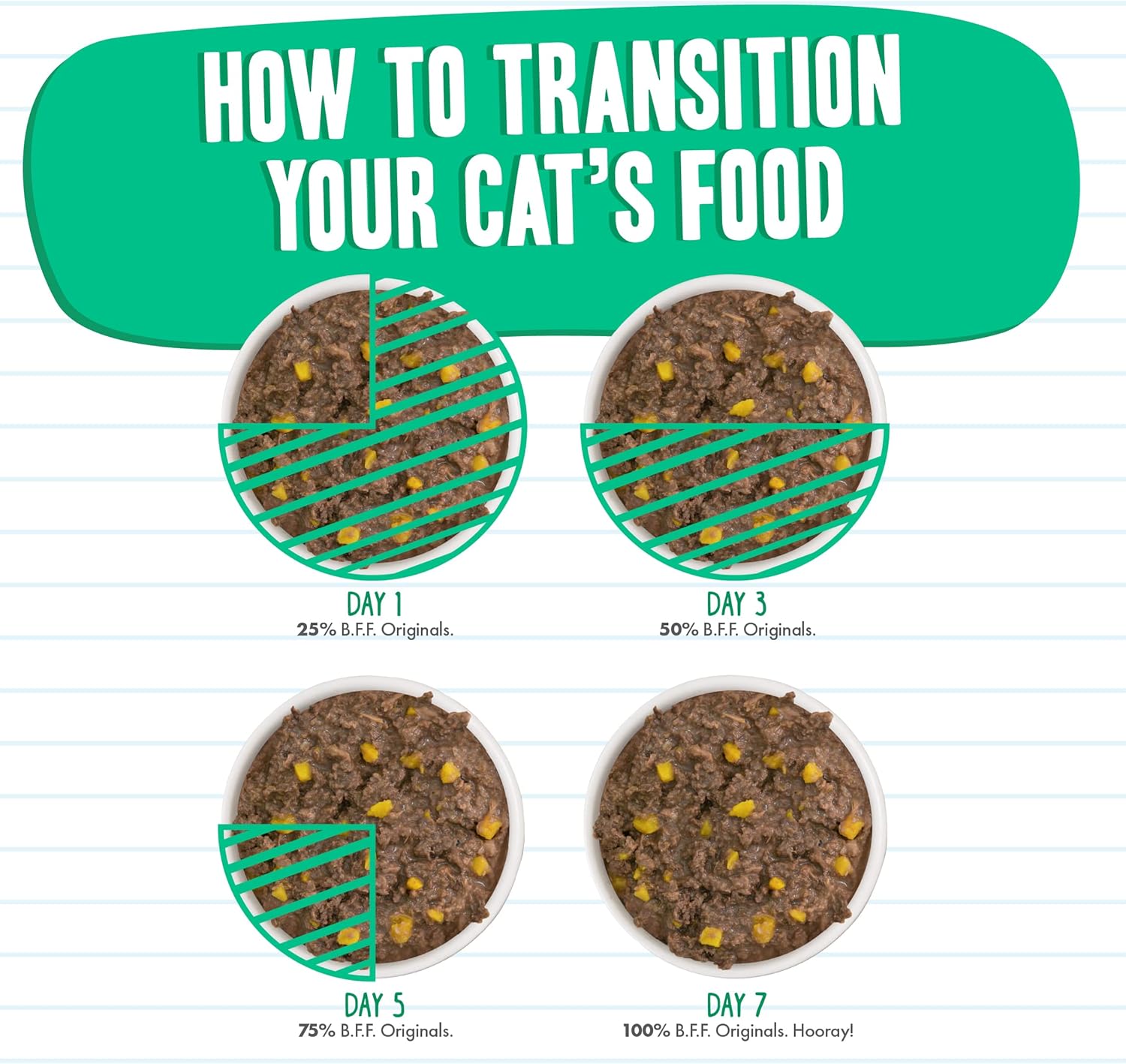 HOW TO TRANSITION YOUR CAT'S FOOD

DAY 1
25% B.F.F. Originals.

DAY 3
50% B.F.F. Originals.

DAY 5
75% B.F.F. Originals.

DAY 7
100% B.F.F. Originals. Hooray!