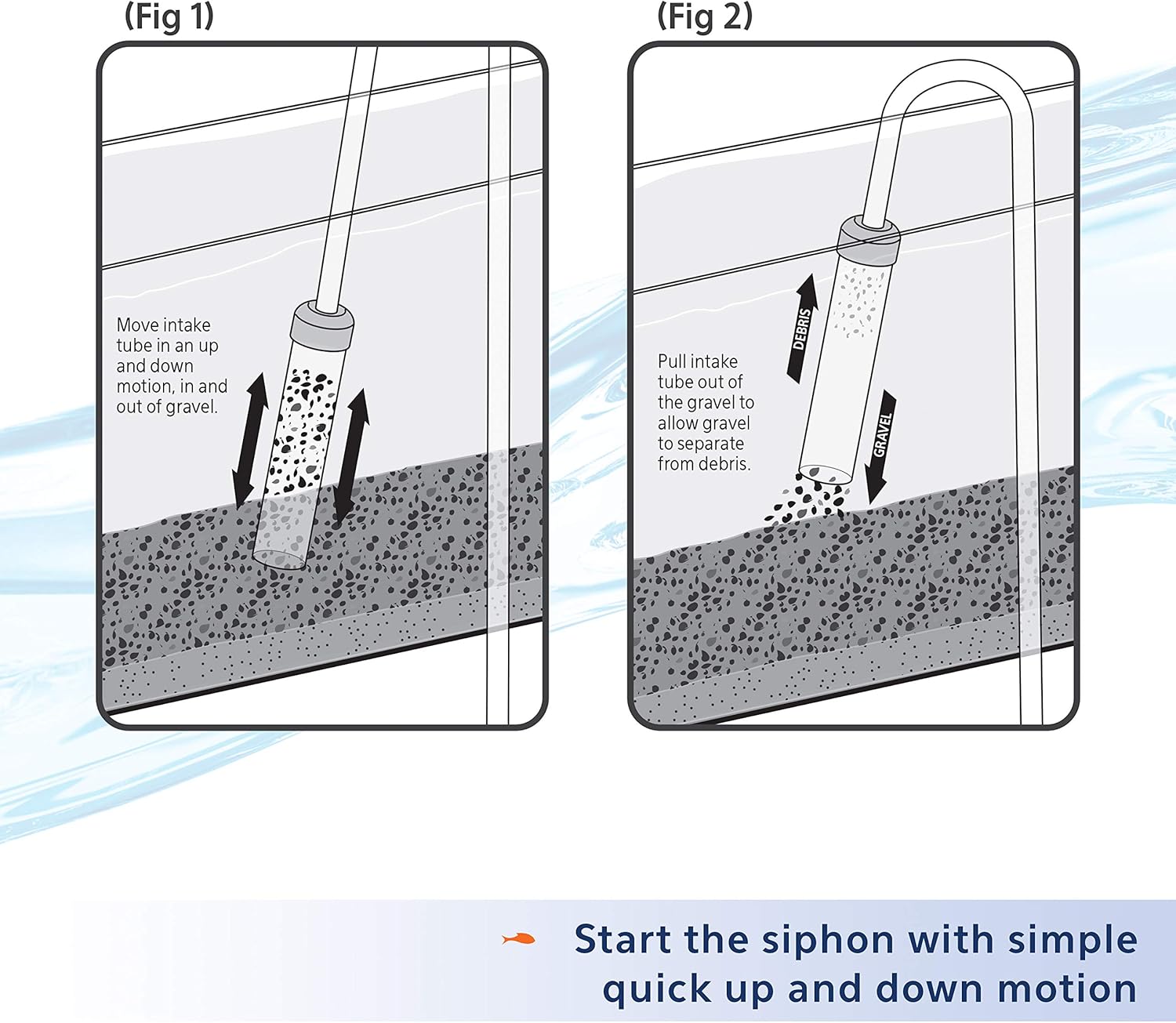 (Fig 1)

Move intake tube in an up and down motion, in and out of gravel.

(Fig 2)

Pull intake tube out of the gravel to allow gravel to separate from debris.

DEBRIS

GRAVEL

Start the siphon with simple quick up and down motion