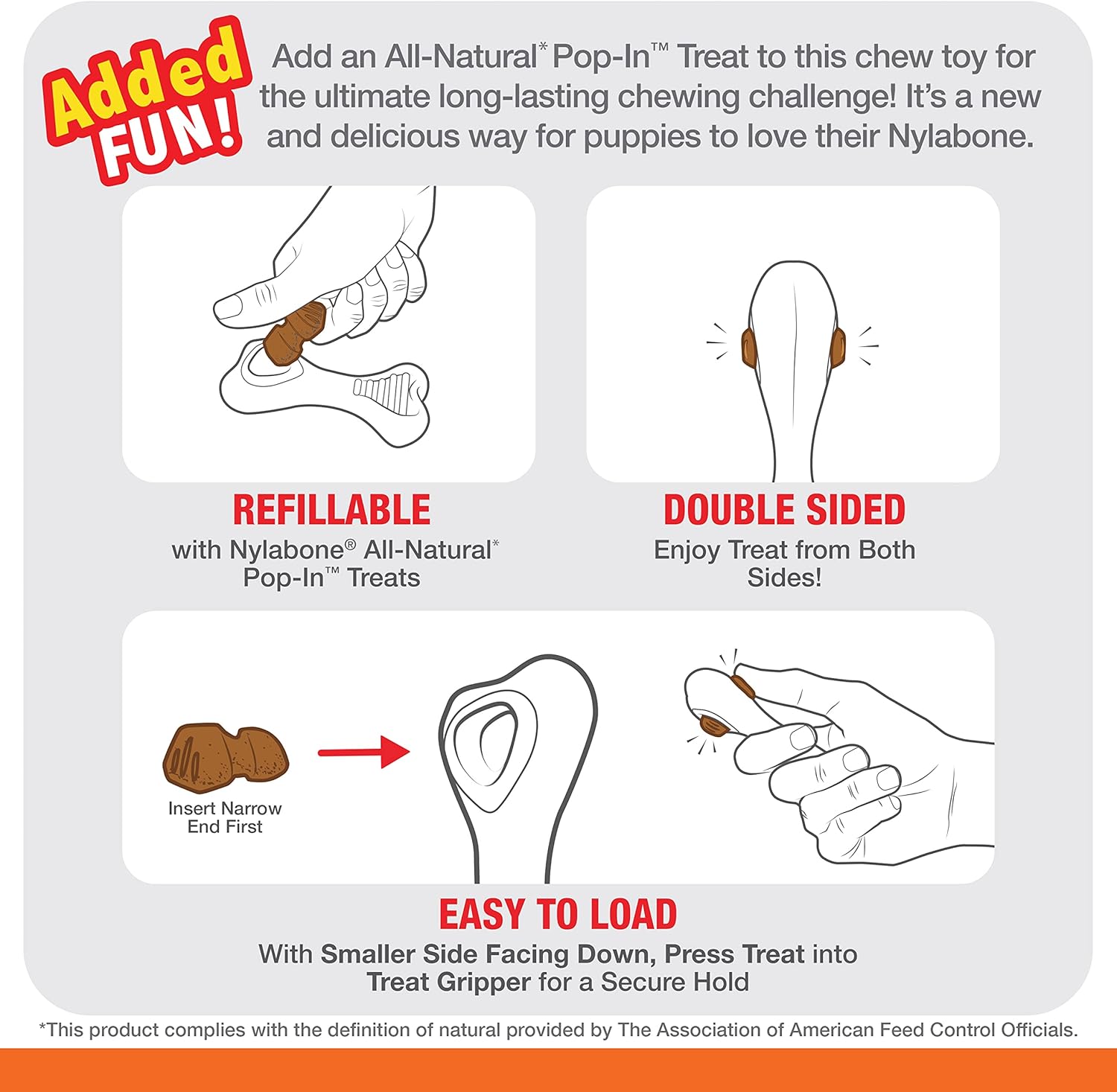 Added FUN!

Add an All-Natural* Pop-In™ Treat to this chew toy for the ultimate long-lasting chewing challenge! It's a new and delicious way for puppies to love their Nylabone.

REFILLABLE
with Nylabone® All-Natural* Pop-In™ Treats

DOUBLE SIDED
Enjoy Treat from Both Sides!

Insert Narrow End First

EASY TO LOAD
With Smaller Side Facing Down, Press Treat into Treat Gripper for a Secure Hold

*This product complies with the definition of natural provided by The Association of American Feed Control Officials.