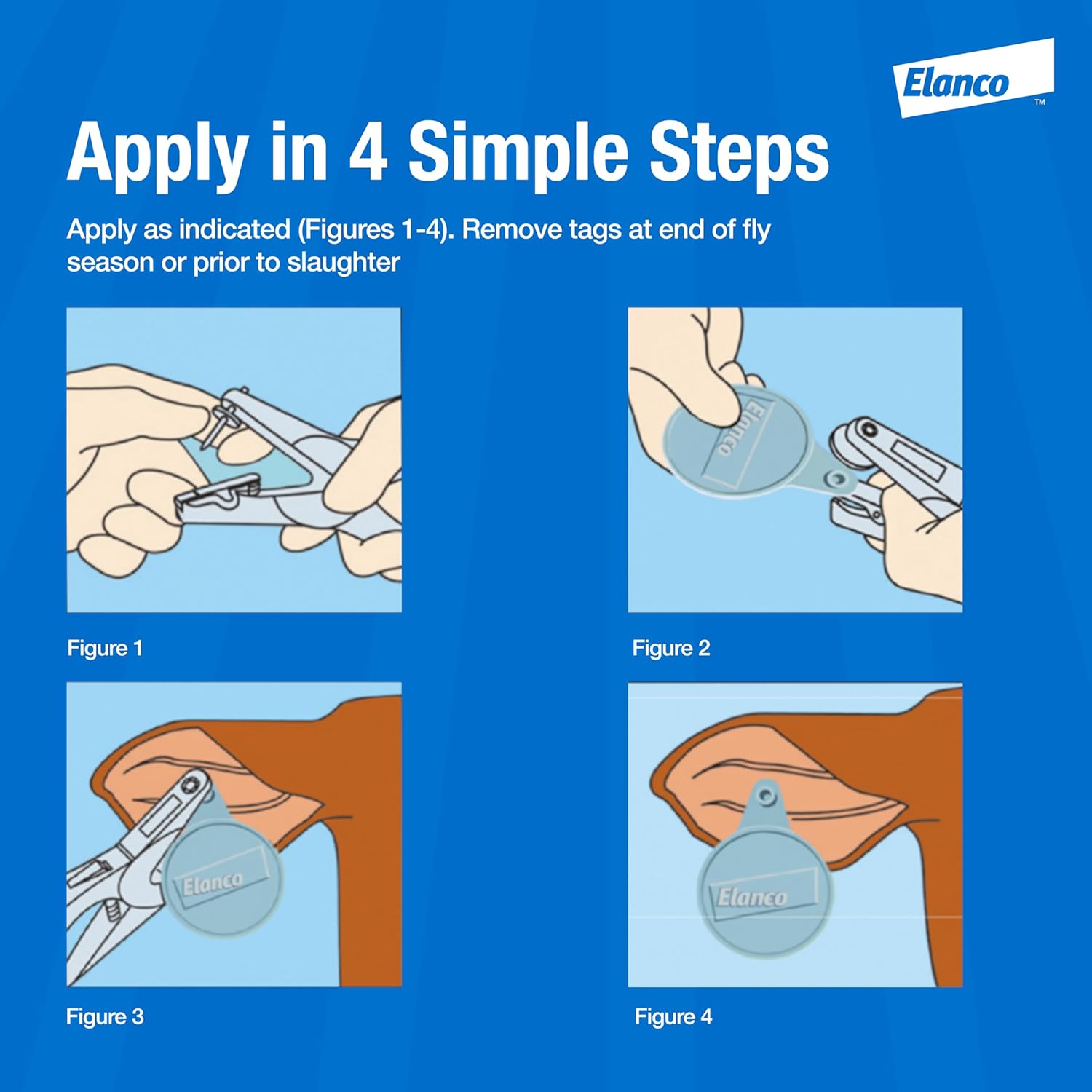 Elanco™

Apply in 4 Simple Steps

Apply as indicated (Figures 1-4). Remove tags at end of fly season or prior to slaughter

Figure 1

Elanco

Figure 2

Elanco

Figure 3

Elanco

Figure 4