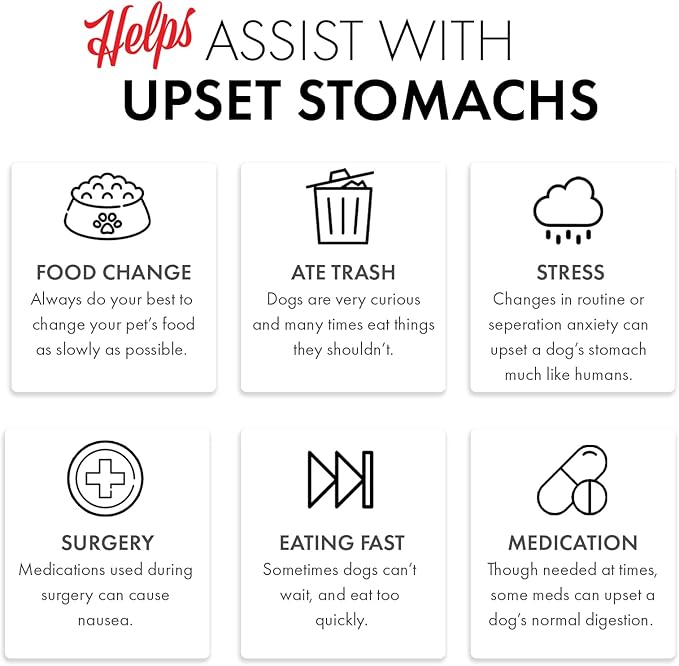 Helps ASSIST WITH
UPSET STOMACHS

FOOD CHANGE
Always do your best to change your pet's food as slowly as possible.

ATE TRASH
Dogs are very curious and many times eat things they shouldn't.

STRESS
Changes in routine or seperation anxiety can upset a dog's stomach much like humans.

SURGERY
Medications used during surgery can cause nausea.

EATING FAST
Sometimes dogs can't wait, and eat too quickly.

MEDICATION
Though needed at times, some meds can upset a dog's normal digestion.