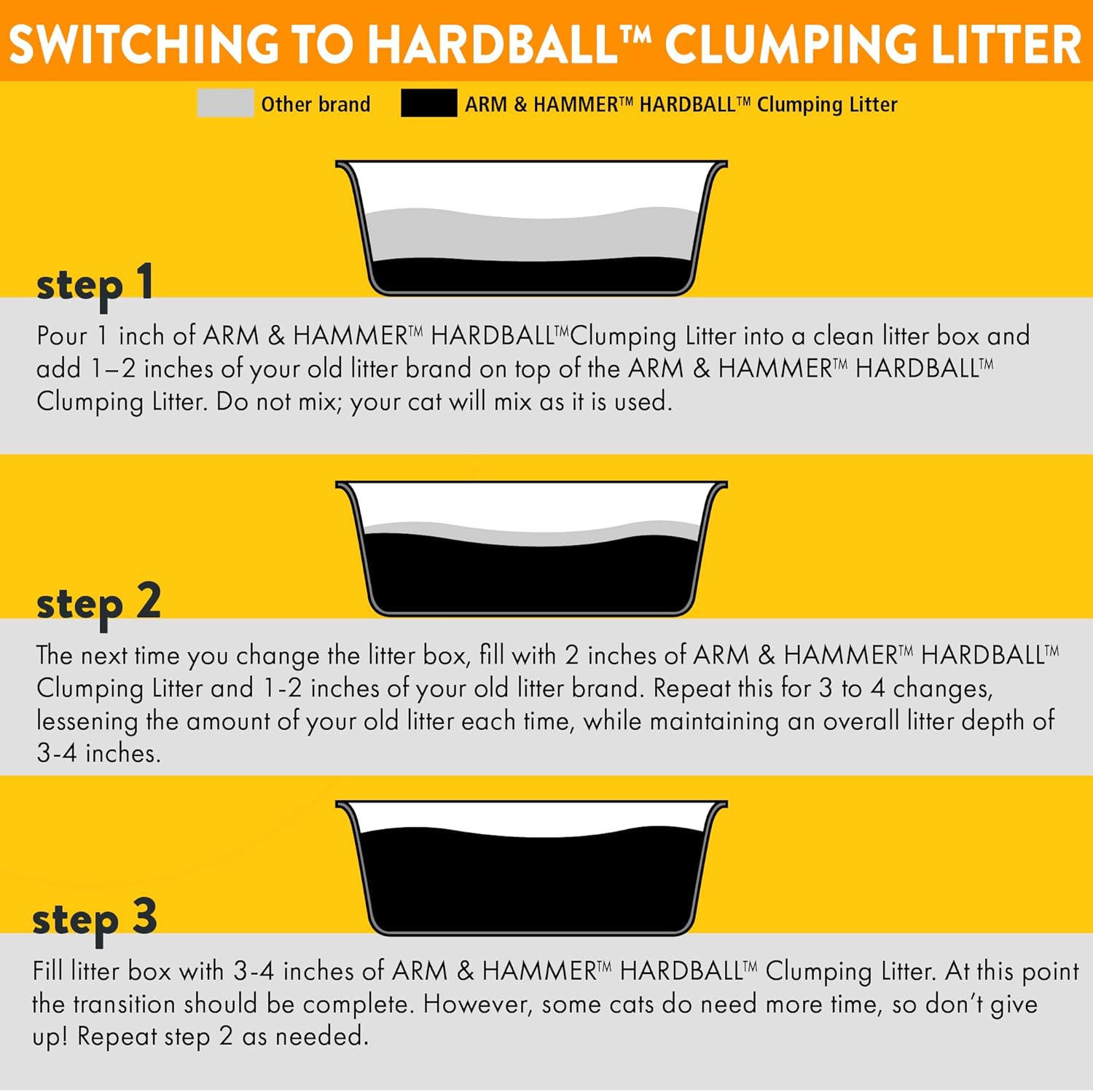 SWITCHING TO HARDBALL™ CLUMPING LITTER

Other brand ARM & HAMMER™ HARDBALL™ Clumping Litter

step 1

Pour 1 inch of ARM & HAMMER™ HARDBALL™Clumping Litter into a clean litter box and add 1–2 inches of your old litter brand on top of the ARM & HAMMER™ HARDBALL™ Clumping Litter. Do not mix; your cat will mix as it is used.

step 2

The next time you change the litter box, fill with 2 inches of ARM & HAMMER™ HARDBALL™ Clumping Litter and 1-2 inches of your old litter brand. Repeat this for 3 to 4 changes, lessening the amount of your old litter each time, while maintaining an overall litter depth of 3-4 inches.

step 3

Fill litter box with 3-4 inches of ARM & HAMMER™ HARDBALL™ Clumping Litter. At this point the transition should be complete. However, some cats do need more time, so don't give up! Repeat step 2 as needed.