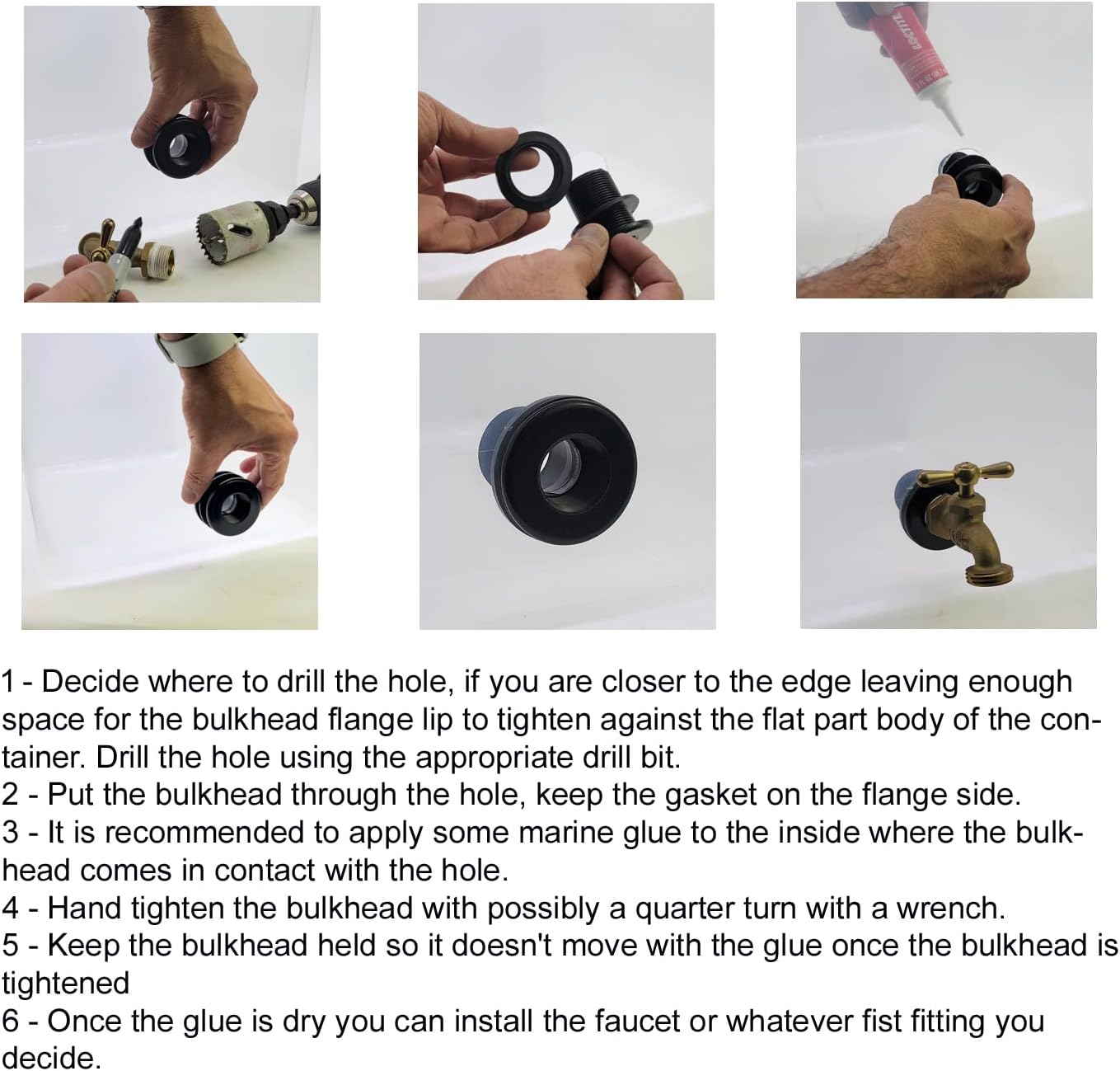 LOCTITE

1 - Decide where to drill the hole, if you are closer to the edge leaving enough space for the bulkhead flange lip to tighten against the flat part body of the container. Drill the hole using the appropriate drill bit.
2 - Put the bulkhead through the hole, keep the gasket on the flange side.
3 - It is recommended to apply some marine glue to the inside where the bulkhead comes in contact with the hole.
4 - Hand tighten the bulkhead with possibly a quarter turn with a wrench.
5 - Keep the bulkhead held so it doesn't move with the glue once the bulkhead is tightened
6 - Once the glue is dry you can install the faucet or whatever fist fitting you decide.