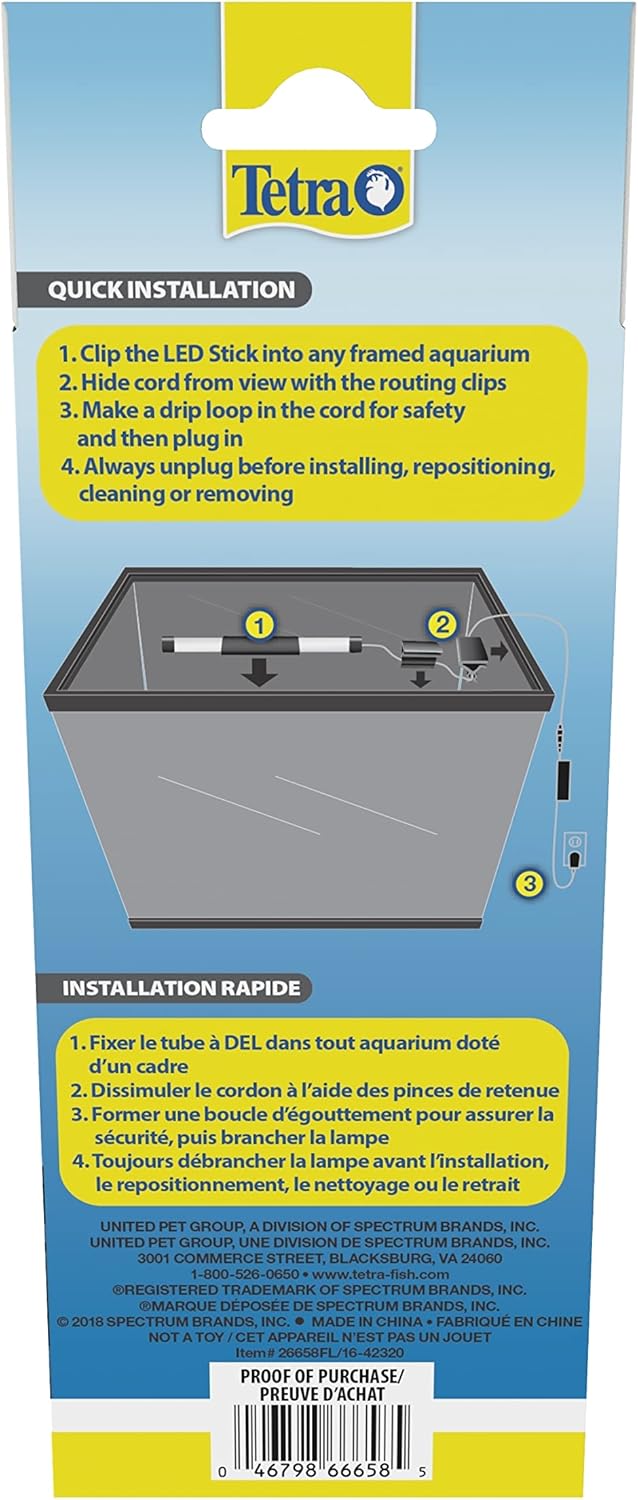 Tetra

QUICK INSTALLATION

1. Clip the LED Stick into any framed aquarium
2. Hide cord from view with the routing clips
3. Make a drip loop in the cord for safety and then plug in
4. Always unplug before installing, repositioning, cleaning or removing

1
2
3

INSTALLATION RAPIDE

1. Fixer le tube à DEL dans tout aquarium doté d'un cadre
2. Dissimuler le cordon à l'aide des pinces de retenue
3. Former une boucle d'égouttement pour assurer la sécurité, puis brancher la lampe
4. Toujours débrancher la lampe avant l'installation, le repositionnement, le nettoyage ou le retrait

UNITED PET GROUP, A DIVISION OF SPECTRUM BRANDS, INC.
UNITED PET GROUP, UNE DIVISION DE SPECTRUM BRANDS, INC.
3001 COMMERCE STREET, BLACKSBURG, VA 24060
1-800-526-0650 • www.tetra-fish.com
®REGISTERED TRADEMARK OF SPECTRUM BRANDS, INC.
®MARQUE DÉPOSÉE DE SPECTRUM BRANDS, INC.
© 2018 SPECTRUM BRANDS, INC. ● MADE IN CHINA • FABRIQUÉ EN CHINE
NOT A TOY / CET APPAREIL N'EST PAS UN JOUET
Item# 26658FL/16-42320

PROOF OF PURCHASE/
PREUVE D'ACHAT

0 46798 66658 5