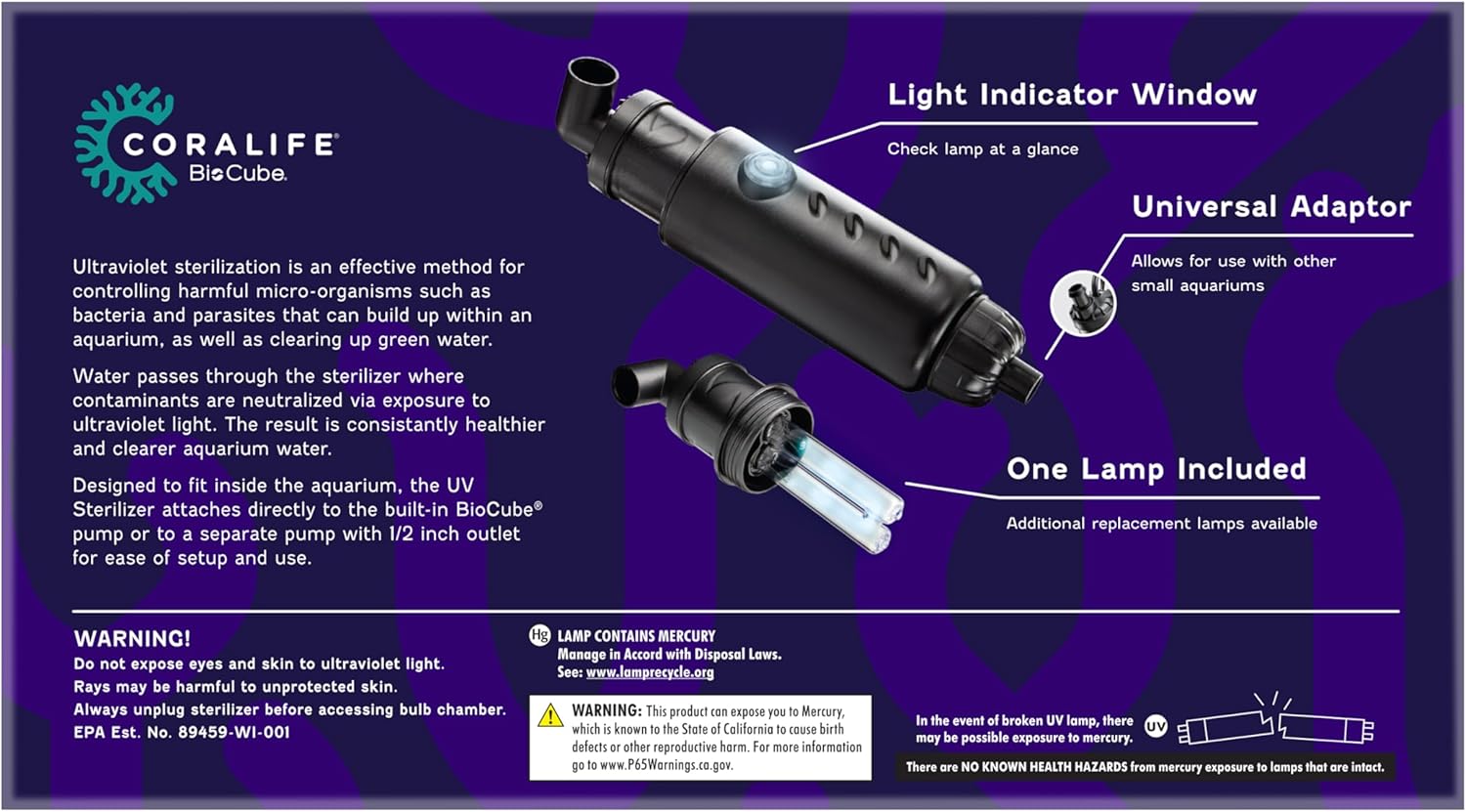 CORALIFE®
BioCube.

Ultraviolet sterilization is an effective method for controlling harmful micro-organisms such as bacteria and parasites that can build up within an aquarium, as well as clearing up green water.

Water passes through the sterilizer where contaminants are neutralized via exposure to ultraviolet light. The result is consistantly healthier and clearer aquarium water.

Designed to fit inside the aquarium, the UV Sterilizer attaches directly to the built-in BioCube® pump or to a separate pump with 1/2 inch outlet for ease of setup and use.

Light Indicator Window
Check lamp at a glance

Universal Adaptor
Allows for use with other small aquariums

One Lamp Included
Additional replacement lamps available

WARNING!
Do not expose eyes and skin to ultraviolet light.
Rays may be harmful to unprotected skin.
Always unplug sterilizer before accessing bulb chamber.
EPA Est. No. 89459-WI-001

Hg LAMP CONTAINS MERCURY
Manage in Accord with Disposal Laws.
See: www.lamprecycle.org

WARNING: This product can expose you to Mercury, which is known to the State of California to cause birth defects or other reproductive harm. For more information go to www.P65Warnings.ca.gov.

In the event of broken UV lamp, there may be possible exposure to mercury. UV

There are NO KNOWN HEALTH HAZARDS from mercury exposure to lamps that are intact.