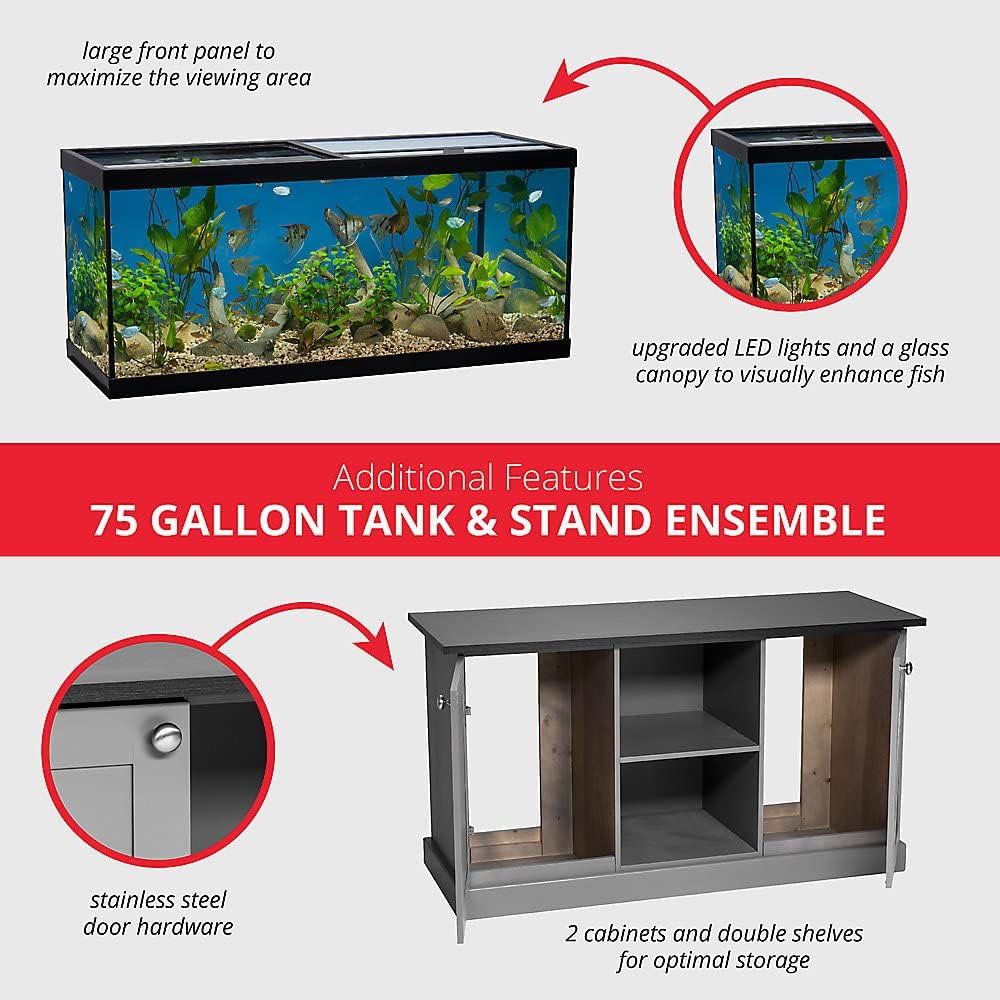 large front panel to maximize the viewing area

upgraded LED lights and a glass canopy to visually enhance fish

Additional Features
75 GALLON TANK & STAND ENSEMBLE

stainless steel door hardware

2 cabinets and double shelves for optimal storage