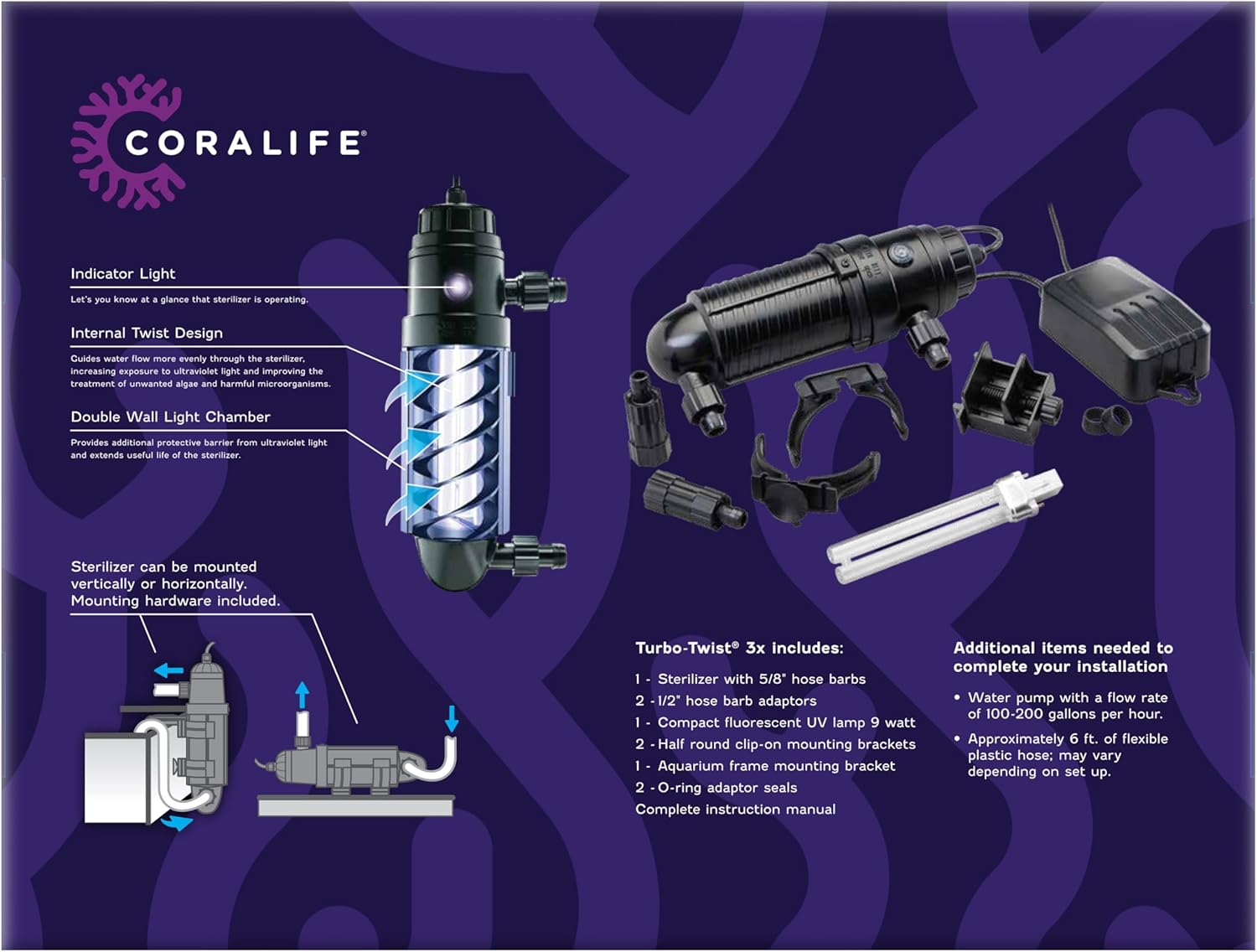 CORALIFE®

Indicator Light

Let's you know at a glance that sterilizer is operating.

Internal Twist Design

Guides water flow more evenly through the sterilizer, increasing exposure to ultraviolet light and improving the treatment of unwanted algae and harmful microorganisms.

Double Wall Light Chamber

Provides additional protective barrier from ultraviolet light and extends useful life of the sterilizer.

Sterilizer can be mounted vertically or horizontally. Mounting hardware included.

Turbo-Twist® 3x includes:

1 - Sterilizer with 5/8" hose barbs
2 - 1/2" hose barb adaptors
1 - Compact fluorescent UV lamp 9 watt
2 - Half round clip-on mounting brackets
1 - Aquarium frame mounting bracket
2 - O-ring adaptor seals
Complete instruction manual

Additional items needed to complete your installation

• Water pump with a flow rate of 100-200 gallons per hour.
• Approximately 6 ft. of flexible plastic hose; may vary depending on set up.