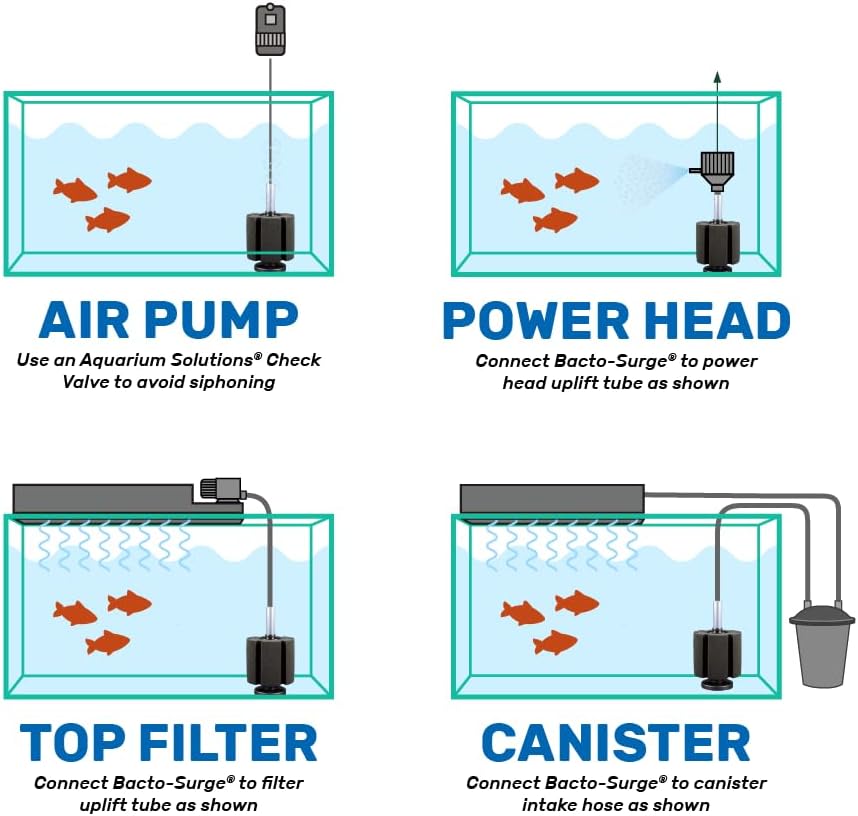 AIR PUMP

Use an Aquarium Solutions® Check Valve to avoid siphoning

POWER HEAD

Connect Bacto-Surge® to power head uplift tube as shown

TOP FILTER

Connect Bacto-Surge® to filter uplift tube as shown

CANISTER

Connect Bacto-Surge® to canister intake hose as shown